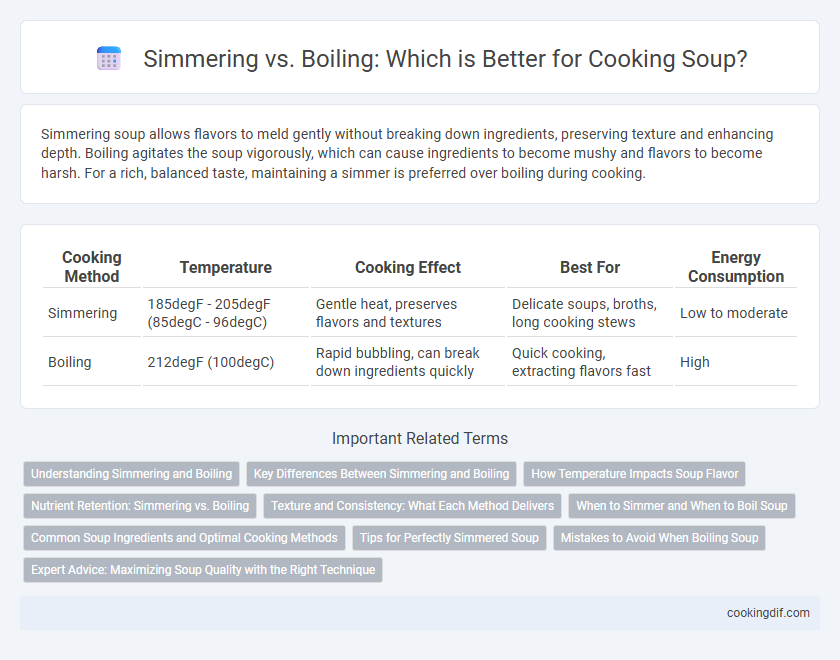 Simmering vs. Boiling: Which is Better for Cooking Soup?

Simmering soup allows flavors to meld gently without breaking down ingredients, preserving texture and enhancing depth. Boiling agitates the soup vigorously, which can cause ingredients to become mushy and flavors to become harsh. For a rich, balanced taste, maintaining a simmer is preferred over boiling during cooking.

| Cooking Method | Temperature | Cooking Effect | Best For | Energy Consumption |
|---|---|---|---|---|
| Simmering | 185degF - 205degF (85degC - 96degC) | Gentle heat, preserves flavors and textures | Delicate soups, broths, long cooking stews | Low to moderate |
| Boiling | 212degF (100degC) | Rapid bubbling, can break down ingredients quickly | Quick cooking, extracting flavors fast | High |

Important Related Terms

Understanding Simmering and Boiling
Key Differences Between Simmering and Boiling
How Temperature Impacts Soup Flavor
Nutrient Retention: Simmering vs. Boiling
Texture and Consistency: What Each Method Delivers
When to Simmer and When to Boil Soup
Common Soup Ingredients and Optimal Cooking Methods
Tips for Perfectly Simmered Soup
Mistakes to Avoid When Boiling Soup
Expert Advice: Maximizing Soup Quality with the Right Technique

cookingdif.com