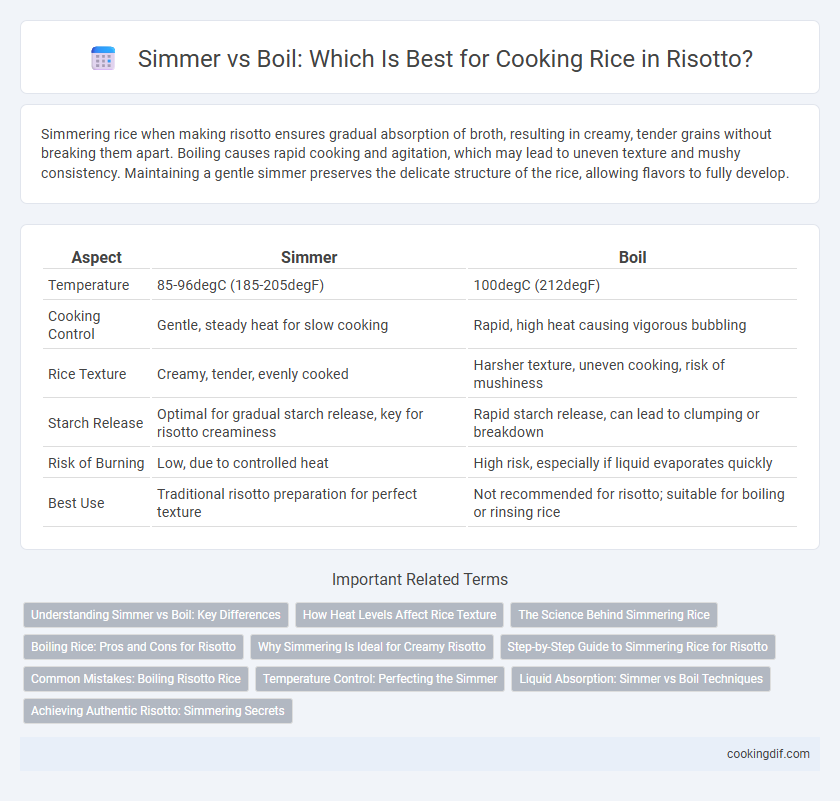 Simmer vs Boil: Which Is Best for Cooking Rice in Risotto?

Simmering rice when making risotto ensures gradual absorption of broth, resulting in creamy, tender grains without breaking them apart. Boiling causes rapid cooking and agitation, which may lead to uneven texture and mushy consistency. Maintaining a gentle simmer preserves the delicate structure of the rice, allowing flavors to fully develop.

| Aspect | Simmer | Boil |
|---|---|---|
| Temperature | 85-96degC (185-205degF) | 100degC (212degF) |
| Cooking Control | Gentle, steady heat for slow cooking | Rapid, high heat causing vigorous bubbling |
| Rice Texture | Creamy, tender, evenly cooked | Harsher texture, uneven cooking, risk of mushiness |
| Starch Release | Optimal for gradual starch release, key for risotto creaminess | Rapid starch release, can lead to clumping or breakdown |
| Risk of Burning | Low, due to controlled heat | High risk, especially if liquid evaporates quickly |
| Best Use | Traditional risotto preparation for perfect texture | Not recommended for risotto; suitable for boiling or rinsing rice |

Important Related Terms

Understanding Simmer vs Boil: Key Differences
How Heat Levels Affect Rice Texture
The Science Behind Simmering Rice
Boiling Rice: Pros and Cons for Risotto
Why Simmering Is Ideal for Creamy Risotto
Step-by-Step Guide to Simmering Rice for Risotto
Common Mistakes: Boiling Risotto Rice
Temperature Control: Perfecting the Simmer
Liquid Absorption: Simmer vs Boil Techniques
Achieving Authentic Risotto: Simmering Secrets

cookingdif.com