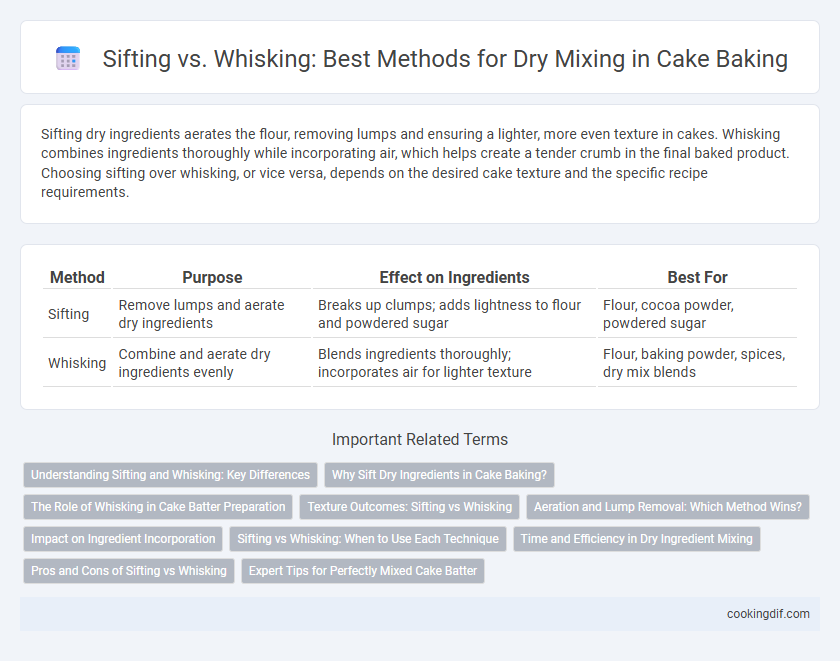 Sifting vs. Whisking: Best Methods for Dry Mixing in Cake Baking

Sifting dry ingredients aerates the flour, removing lumps and ensuring a lighter, more even texture in cakes. Whisking combines ingredients thoroughly while incorporating air, which helps create a tender crumb in the final baked product. Choosing sifting over whisking, or vice versa, depends on the desired cake texture and the specific recipe requirements.

| Method | Purpose | Effect on Ingredients | Best For |
|---|---|---|---|
| Sifting | Remove lumps and aerate dry ingredients | Breaks up clumps; adds lightness to flour and powdered sugar | Flour, cocoa powder, powdered sugar |
| Whisking | Combine and aerate dry ingredients evenly | Blends ingredients thoroughly; incorporates air for lighter texture | Flour, baking powder, spices, dry mix blends |

Important Related Terms

Understanding Sifting and Whisking: Key Differences
Why Sift Dry Ingredients in Cake Baking?
The Role of Whisking in Cake Batter Preparation
Texture Outcomes: Sifting vs Whisking
Aeration and Lump Removal: Which Method Wins?
Impact on Ingredient Incorporation
Sifting vs Whisking: When to Use Each Technique
Time and Efficiency in Dry Ingredient Mixing
Pros and Cons of Sifting vs Whisking
Expert Tips for Perfectly Mixed Cake Batter

cookingdif.com