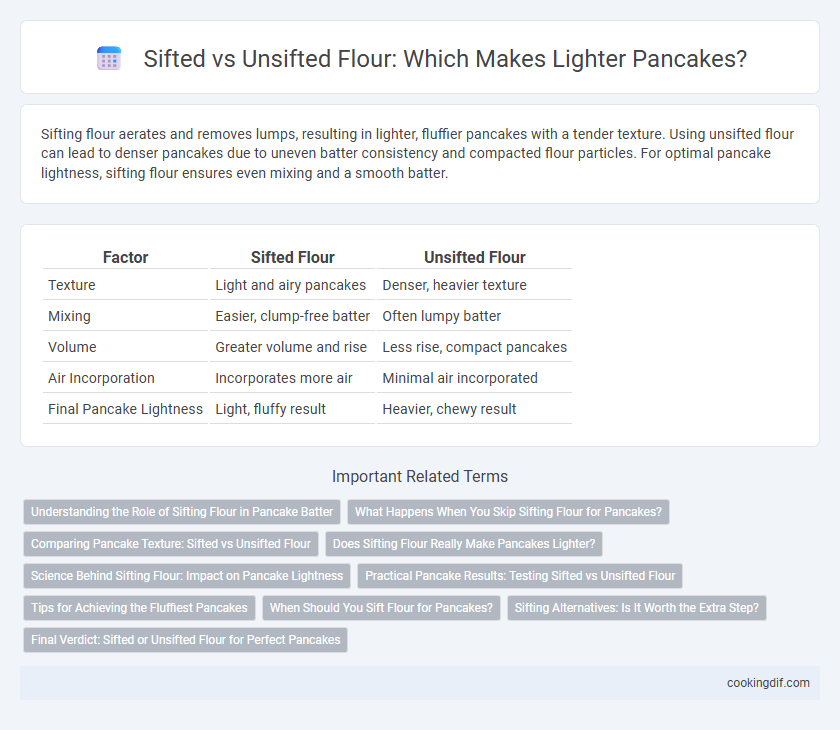 Sifted vs Unsifted Flour: Which Makes Lighter Pancakes?

Sifting flour aerates and removes lumps, resulting in lighter, fluffier pancakes with a tender texture. Using unsifted flour can lead to denser pancakes due to uneven batter consistency and compacted flour particles. For optimal pancake lightness, sifting flour ensures even mixing and a smooth batter.

| Factor | Sifted Flour | Unsifted Flour |
|---|---|---|
| Texture | Light and airy pancakes | Denser, heavier texture |
| Mixing | Easier, clump-free batter | Often lumpy batter |
| Volume | Greater volume and rise | Less rise, compact pancakes |
| Air Incorporation | Incorporates more air | Minimal air incorporated |
| Final Pancake Lightness | Light, fluffy result | Heavier, chewy result |

Important Related Terms

Understanding the Role of Sifting Flour in Pancake Batter
What Happens When You Skip Sifting Flour for Pancakes?
Comparing Pancake Texture: Sifted vs Unsifted Flour
Does Sifting Flour Really Make Pancakes Lighter?
Science Behind Sifting Flour: Impact on Pancake Lightness
Practical Pancake Results: Testing Sifted vs Unsifted Flour
Tips for Achieving the Fluffiest Pancakes
When Should You Sift Flour for Pancakes?
Sifting Alternatives: Is It Worth the Extra Step?
Final Verdict: Sifted or Unsifted Flour for Perfect Pancakes

cookingdif.com