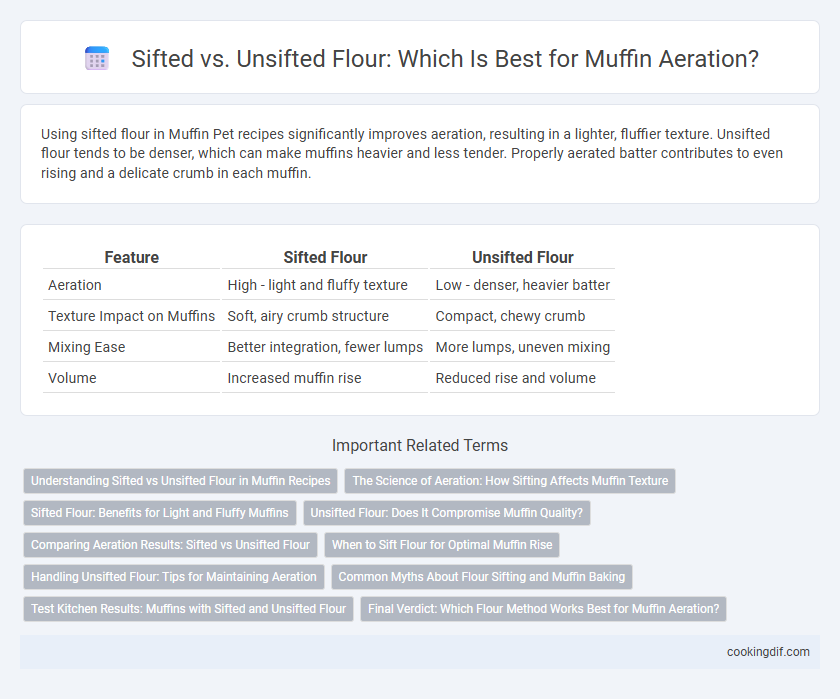 Sifted vs. Unsifted Flour: Which Is Best for Muffin Aeration?

Using sifted flour in Muffin Pet recipes significantly improves aeration, resulting in a lighter, fluffier texture. Unsifted flour tends to be denser, which can make muffins heavier and less tender. Properly aerated batter contributes to even rising and a delicate crumb in each muffin.

| Feature | Sifted Flour | Unsifted Flour |
|---|---|---|
| Aeration | High - light and fluffy texture | Low - denser, heavier batter |
| Texture Impact on Muffins | Soft, airy crumb structure | Compact, chewy crumb |
| Mixing Ease | Better integration, fewer lumps | More lumps, uneven mixing |
| Volume | Increased muffin rise | Reduced rise and volume |

Important Related Terms

Understanding Sifted vs Unsifted Flour in Muffin Recipes
The Science of Aeration: How Sifting Affects Muffin Texture
Sifted Flour: Benefits for Light and Fluffy Muffins
Unsifted Flour: Does It Compromise Muffin Quality?
Comparing Aeration Results: Sifted vs Unsifted Flour
When to Sift Flour for Optimal Muffin Rise
Handling Unsifted Flour: Tips for Maintaining Aeration
Common Myths About Flour Sifting and Muffin Baking
Test Kitchen Results: Muffins with Sifted and Unsifted Flour
Final Verdict: Which Flour Method Works Best for Muffin Aeration?

cookingdif.com