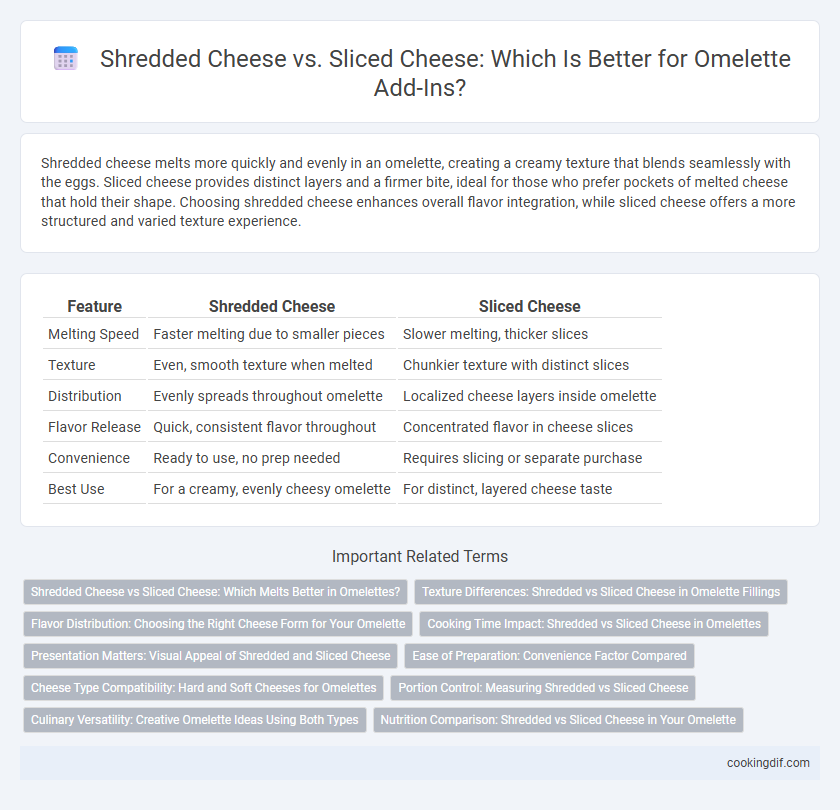 Shredded Cheese vs. Sliced Cheese: Which Is Better for Omelette Add-Ins?

Shredded cheese melts more quickly and evenly in an omelette, creating a creamy texture that blends seamlessly with the eggs. Sliced cheese provides distinct layers and a firmer bite, ideal for those who prefer pockets of melted cheese that hold their shape. Choosing shredded cheese enhances overall flavor integration, while sliced cheese offers a more structured and varied texture experience.

| Feature | Shredded Cheese | Sliced Cheese |
|---|---|---|
| Melting Speed | Faster melting due to smaller pieces | Slower melting, thicker slices |
| Texture | Even, smooth texture when melted | Chunkier texture with distinct slices |
| Distribution | Evenly spreads throughout omelette | Localized cheese layers inside omelette |
| Flavor Release | Quick, consistent flavor throughout | Concentrated flavor in cheese slices |
| Convenience | Ready to use, no prep needed | Requires slicing or separate purchase |
| Best Use | For a creamy, evenly cheesy omelette | For distinct, layered cheese taste |

Important Related Terms

Shredded Cheese vs Sliced Cheese: Which Melts Better in Omelettes?
Texture Differences: Shredded vs Sliced Cheese in Omelette Fillings
Flavor Distribution: Choosing the Right Cheese Form for Your Omelette
Cooking Time Impact: Shredded vs Sliced Cheese in Omelettes
Presentation Matters: Visual Appeal of Shredded and Sliced Cheese
Ease of Preparation: Convenience Factor Compared
Cheese Type Compatibility: Hard and Soft Cheeses for Omelettes
Portion Control: Measuring Shredded vs Sliced Cheese
Culinary Versatility: Creative Omelette Ideas Using Both Types
Nutrition Comparison: Shredded vs Sliced Cheese in Your Omelette

cookingdif.com