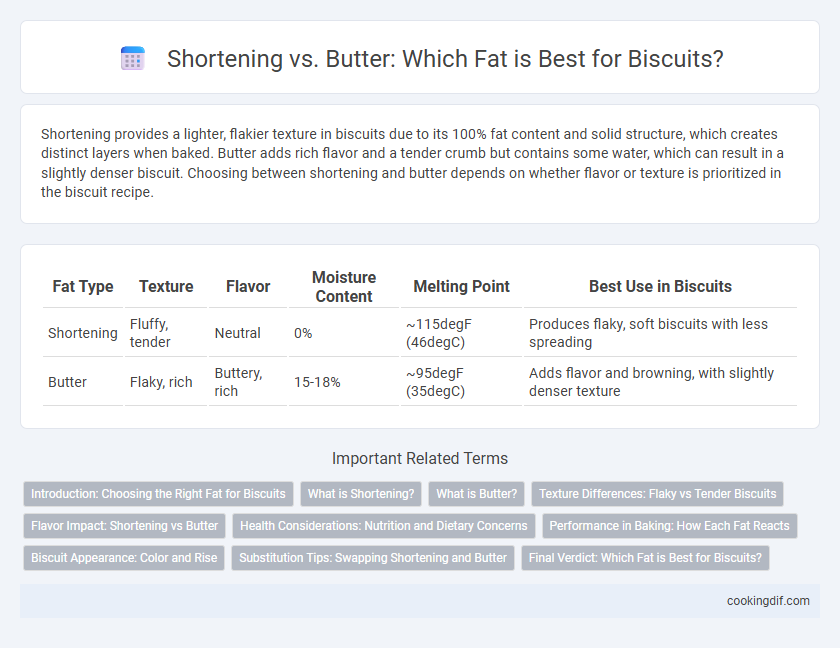 Shortening vs. Butter: Which Fat is Best for Biscuits?

Shortening provides a lighter, flakier texture in biscuits due to its 100% fat content and solid structure, which creates distinct layers when baked. Butter adds rich flavor and a tender crumb but contains some water, which can result in a slightly denser biscuit. Choosing between shortening and butter depends on whether flavor or texture is prioritized in the biscuit recipe.

| Fat Type | Texture | Flavor | Moisture Content | Melting Point | Best Use in Biscuits |
|---|---|---|---|---|---|
| Shortening | Fluffy, tender | Neutral | 0% | ~115degF (46degC) | Produces flaky, soft biscuits with less spreading |
| Butter | Flaky, rich | Buttery, rich | 15-18% | ~95degF (35degC) | Adds flavor and browning, with slightly denser texture |

Important Related Terms

Introduction: Choosing the Right Fat for Biscuits
What is Shortening?
What is Butter?
Texture Differences: Flaky vs Tender Biscuits
Flavor Impact: Shortening vs Butter
Health Considerations: Nutrition and Dietary Concerns
Performance in Baking: How Each Fat Reacts
Biscuit Appearance: Color and Rise
Substitution Tips: Swapping Shortening and Butter
Final Verdict: Which Fat is Best for Biscuits?

cookingdif.com