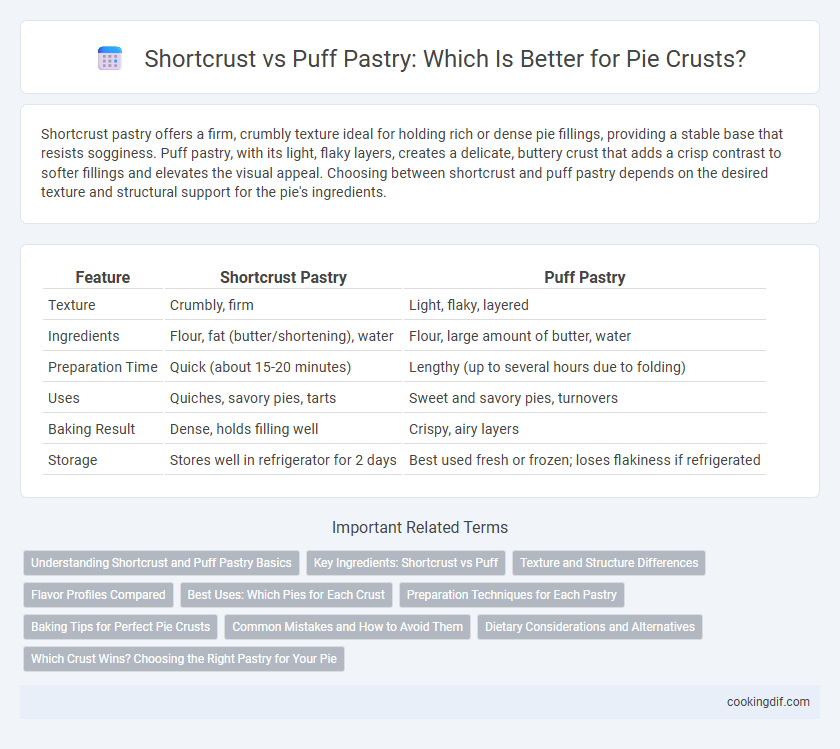 Shortcrust vs Puff Pastry: Which Is Better for Pie Crusts?

Shortcrust pastry offers a firm, crumbly texture ideal for holding rich or dense pie fillings, providing a stable base that resists sogginess. Puff pastry, with its light, flaky layers, creates a delicate, buttery crust that adds a crisp contrast to softer fillings and elevates the visual appeal. Choosing between shortcrust and puff pastry depends on the desired texture and structural support for the pie's ingredients.

| Feature | Shortcrust Pastry | Puff Pastry |
|---|---|---|
| Texture | Crumbly, firm | Light, flaky, layered |
| Ingredients | Flour, fat (butter/shortening), water | Flour, large amount of butter, water |
| Preparation Time | Quick (about 15-20 minutes) | Lengthy (up to several hours due to folding) |
| Uses | Quiches, savory pies, tarts | Sweet and savory pies, turnovers |
| Baking Result | Dense, holds filling well | Crispy, airy layers |
| Storage | Stores well in refrigerator for 2 days | Best used fresh or frozen; loses flakiness if refrigerated |

Important Related Terms

Understanding Shortcrust and Puff Pastry Basics
Key Ingredients: Shortcrust vs Puff
Texture and Structure Differences
Flavor Profiles Compared
Best Uses: Which Pies for Each Crust
Preparation Techniques for Each Pastry
Baking Tips for Perfect Pie Crusts
Common Mistakes and How to Avoid Them
Dietary Considerations and Alternatives
Which Crust Wins? Choosing the Right Pastry for Your Pie

cookingdif.com