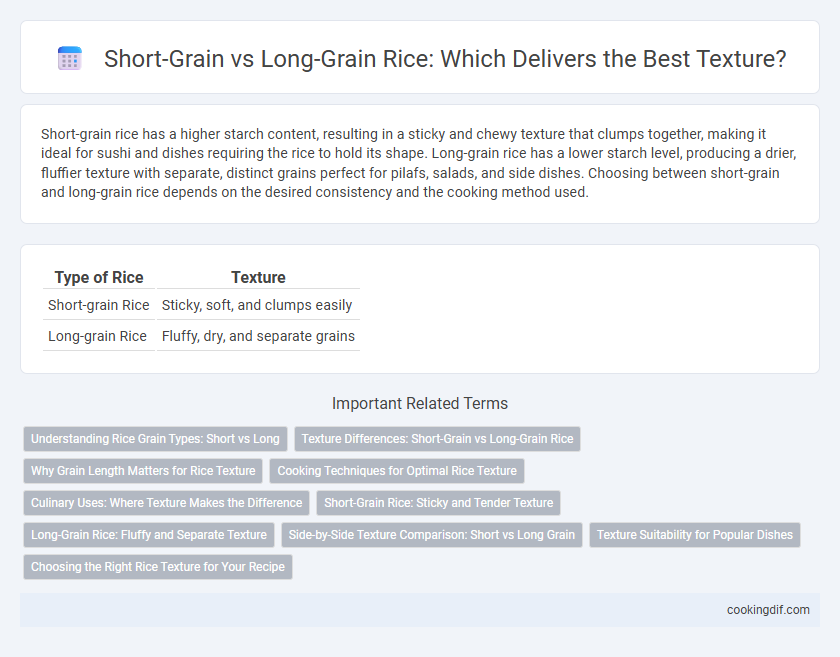 Short-Grain vs Long-Grain Rice: Which Delivers the Best Texture?

Short-grain rice has a higher starch content, resulting in a sticky and chewy texture that clumps together, making it ideal for sushi and dishes requiring the rice to hold its shape. Long-grain rice has a lower starch level, producing a drier, fluffier texture with separate, distinct grains perfect for pilafs, salads, and side dishes. Choosing between short-grain and long-grain rice depends on the desired consistency and the cooking method used.

| Type of Rice | Texture |
|---|---|
| Short-grain Rice | Sticky, soft, and clumps easily |
| Long-grain Rice | Fluffy, dry, and separate grains |

Important Related Terms

Understanding Rice Grain Types: Short vs Long
Texture Differences: Short-Grain vs Long-Grain Rice
Why Grain Length Matters for Rice Texture
Cooking Techniques for Optimal Rice Texture
Culinary Uses: Where Texture Makes the Difference
Short-Grain Rice: Sticky and Tender Texture
Long-Grain Rice: Fluffy and Separate Texture
Side-by-Side Texture Comparison: Short vs Long Grain
Texture Suitability for Popular Dishes
Choosing the Right Rice Texture for Your Recipe

cookingdif.com