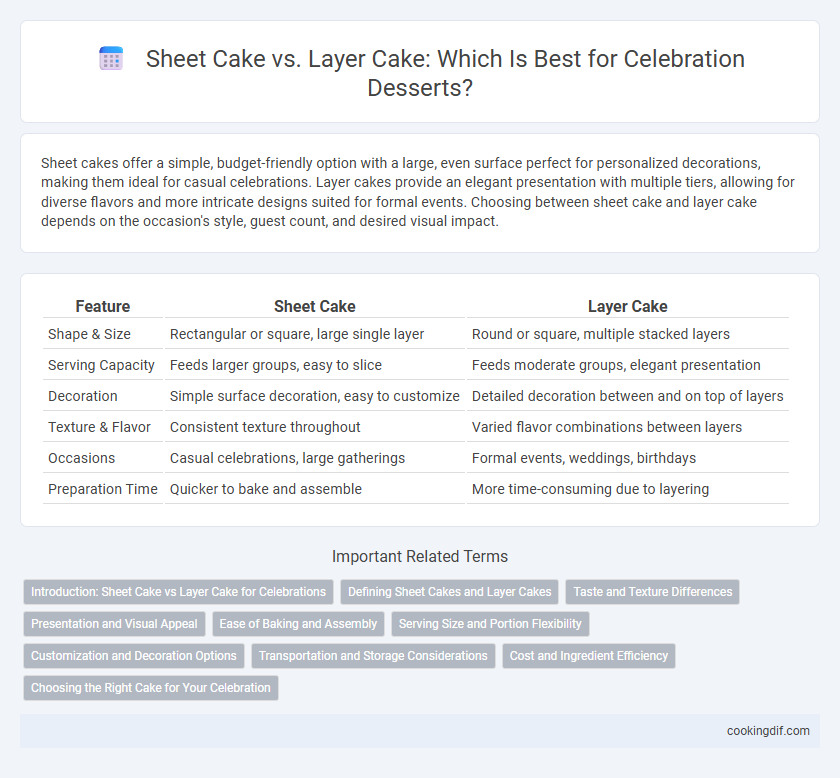 Sheet Cake vs. Layer Cake: Which Is Best for Celebration Desserts?

Sheet cakes offer a simple, budget-friendly option with a large, even surface perfect for personalized decorations, making them ideal for casual celebrations. Layer cakes provide an elegant presentation with multiple tiers, allowing for diverse flavors and more intricate designs suited for formal events. Choosing between sheet cake and layer cake depends on the occasion's style, guest count, and desired visual impact.

| Feature | Sheet Cake | Layer Cake |
|---|---|---|
| Shape & Size | Rectangular or square, large single layer | Round or square, multiple stacked layers |
| Serving Capacity | Feeds larger groups, easy to slice | Feeds moderate groups, elegant presentation |
| Decoration | Simple surface decoration, easy to customize | Detailed decoration between and on top of layers |
| Texture & Flavor | Consistent texture throughout | Varied flavor combinations between layers |
| Occasions | Casual celebrations, large gatherings | Formal events, weddings, birthdays |
| Preparation Time | Quicker to bake and assemble | More time-consuming due to layering |

Important Related Terms

Introduction: Sheet Cake vs Layer Cake for Celebrations
Defining Sheet Cakes and Layer Cakes
Taste and Texture Differences
Presentation and Visual Appeal
Ease of Baking and Assembly
Serving Size and Portion Flexibility
Customization and Decoration Options
Transportation and Storage Considerations
Cost and Ingredient Efficiency
Choosing the Right Cake for Your Celebration

cookingdif.com