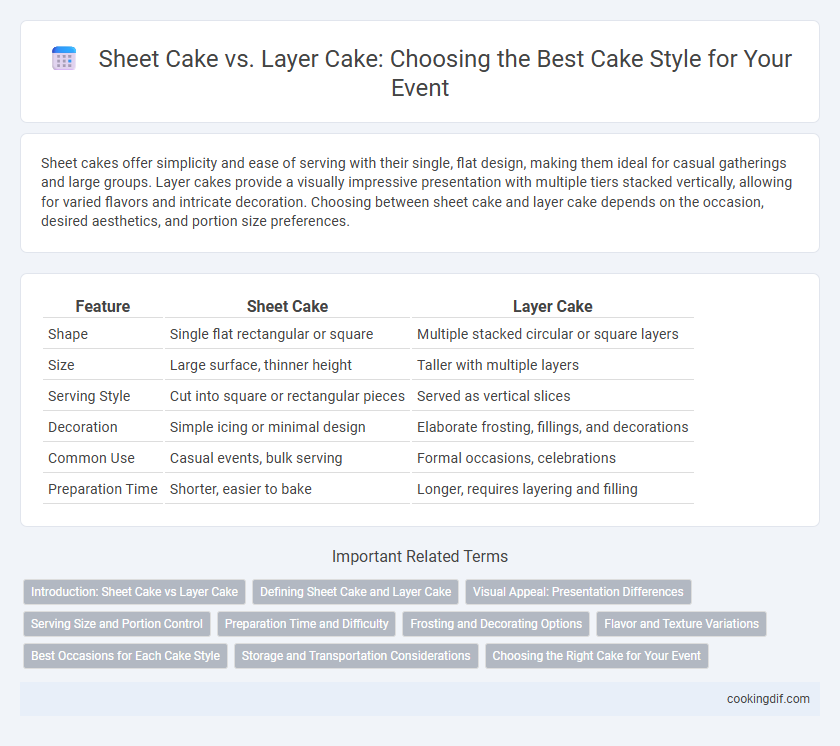 Sheet Cake vs. Layer Cake: Choosing the Best Cake Style for Your Event

Sheet cakes offer simplicity and ease of serving with their single, flat design, making them ideal for casual gatherings and large groups. Layer cakes provide a visually impressive presentation with multiple tiers stacked vertically, allowing for varied flavors and intricate decoration. Choosing between sheet cake and layer cake depends on the occasion, desired aesthetics, and portion size preferences.

| Feature | Sheet Cake | Layer Cake |
|---|---|---|
| Shape | Single flat rectangular or square | Multiple stacked circular or square layers |
| Size | Large surface, thinner height | Taller with multiple layers |
| Serving Style | Cut into square or rectangular pieces | Served as vertical slices |
| Decoration | Simple icing or minimal design | Elaborate frosting, fillings, and decorations |
| Common Use | Casual events, bulk serving | Formal occasions, celebrations |
| Preparation Time | Shorter, easier to bake | Longer, requires layering and filling |

Important Related Terms

Introduction: Sheet Cake vs Layer Cake
Defining Sheet Cake and Layer Cake
Visual Appeal: Presentation Differences
Serving Size and Portion Control
Preparation Time and Difficulty
Frosting and Decorating Options
Flavor and Texture Variations
Best Occasions for Each Cake Style
Storage and Transportation Considerations
Choosing the Right Cake for Your Event

cookingdif.com