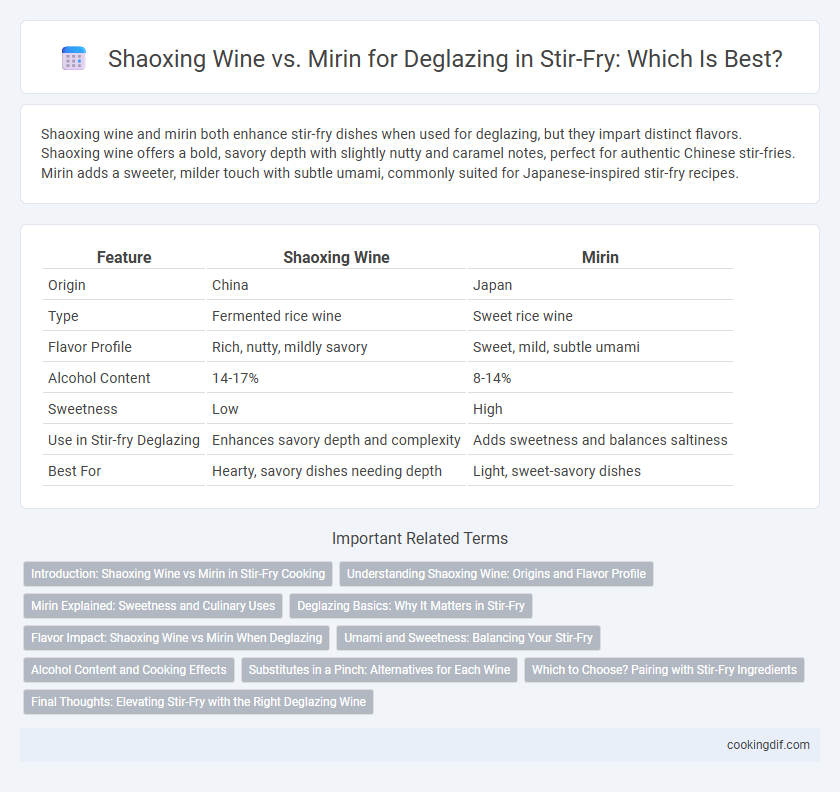 Shaoxing Wine vs. Mirin for Deglazing in Stir-Fry: Which Is Best?

Shaoxing wine and mirin both enhance stir-fry dishes when used for deglazing, but they impart distinct flavors. Shaoxing wine offers a bold, savory depth with slightly nutty and caramel notes, perfect for authentic Chinese stir-fries. Mirin adds a sweeter, milder touch with subtle umami, commonly suited for Japanese-inspired stir-fry recipes.

| Feature | Shaoxing Wine | Mirin |
|---|---|---|
| Origin | China | Japan |
| Type | Fermented rice wine | Sweet rice wine |
| Flavor Profile | Rich, nutty, mildly savory | Sweet, mild, subtle umami |
| Alcohol Content | 14-17% | 8-14% |
| Sweetness | Low | High |
| Use in Stir-fry Deglazing | Enhances savory depth and complexity | Adds sweetness and balances saltiness |
| Best For | Hearty, savory dishes needing depth | Light, sweet-savory dishes |

Important Related Terms

Introduction: Shaoxing Wine vs Mirin in Stir-Fry Cooking
Understanding Shaoxing Wine: Origins and Flavor Profile
Mirin Explained: Sweetness and Culinary Uses
Deglazing Basics: Why It Matters in Stir-Fry
Flavor Impact: Shaoxing Wine vs Mirin When Deglazing
Umami and Sweetness: Balancing Your Stir-Fry
Alcohol Content and Cooking Effects
Substitutes in a Pinch: Alternatives for Each Wine
Which to Choose? Pairing with Stir-Fry Ingredients
Final Thoughts: Elevating Stir-Fry with the Right Deglazing Wine

cookingdif.com