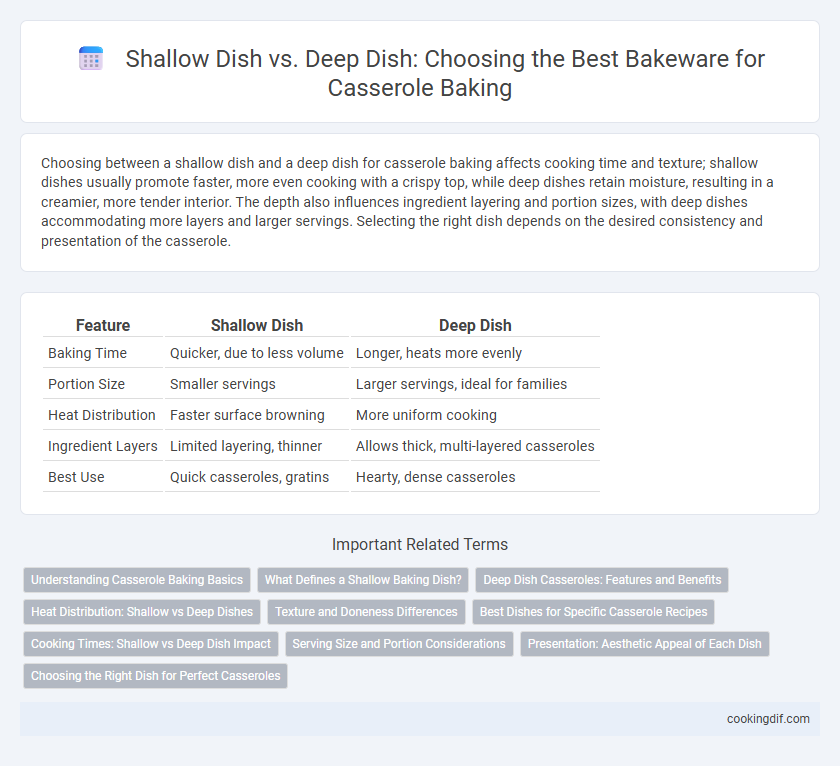 Shallow Dish vs. Deep Dish: Choosing the Best Bakeware for Casserole Baking

Choosing between a shallow dish and a deep dish for casserole baking affects cooking time and texture; shallow dishes usually promote faster, more even cooking with a crispy top, while deep dishes retain moisture, resulting in a creamier, more tender interior. The depth also influences ingredient layering and portion sizes, with deep dishes accommodating more layers and larger servings. Selecting the right dish depends on the desired consistency and presentation of the casserole.

| Feature | Shallow Dish | Deep Dish |
|---|---|---|
| Baking Time | Quicker, due to less volume | Longer, heats more evenly |
| Portion Size | Smaller servings | Larger servings, ideal for families |
| Heat Distribution | Faster surface browning | More uniform cooking |
| Ingredient Layers | Limited layering, thinner | Allows thick, multi-layered casseroles |
| Best Use | Quick casseroles, gratins | Hearty, dense casseroles |

Important Related Terms

Understanding Casserole Baking Basics
What Defines a Shallow Baking Dish?
Deep Dish Casseroles: Features and Benefits
Heat Distribution: Shallow vs Deep Dishes
Texture and Doneness Differences
Best Dishes for Specific Casserole Recipes
Cooking Times: Shallow vs Deep Dish Impact
Serving Size and Portion Considerations
Presentation: Aesthetic Appeal of Each Dish
Choosing the Right Dish for Perfect Casseroles

cookingdif.com