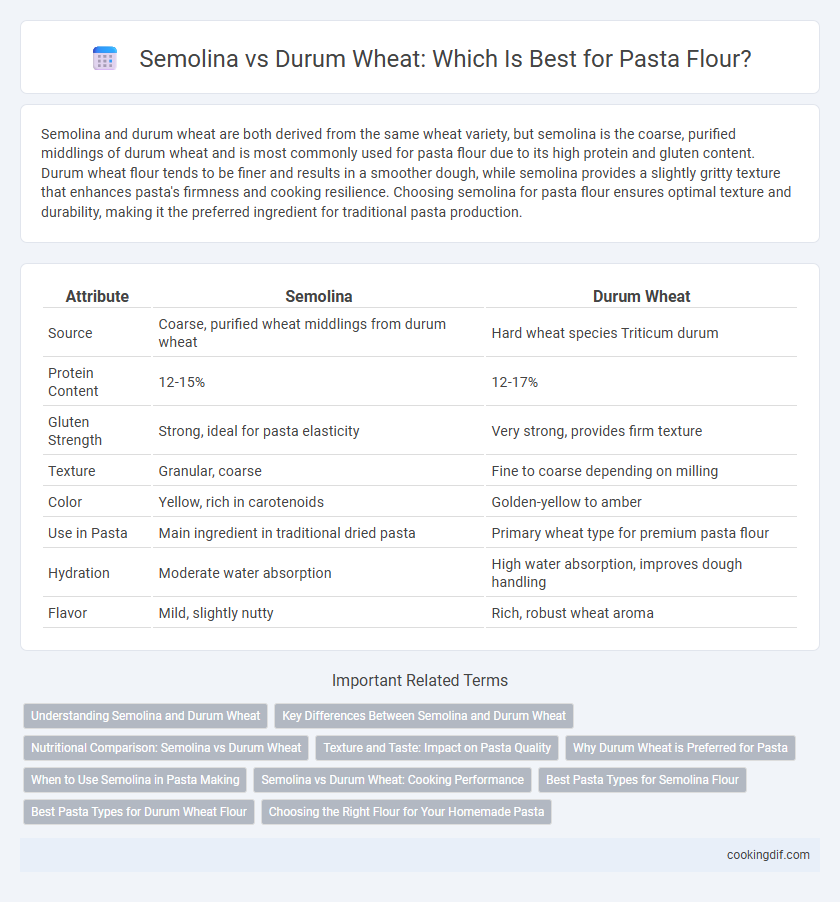 Semolina vs Durum Wheat: Which Is Best for Pasta Flour?

Semolina and durum wheat are both derived from the same wheat variety, but semolina is the coarse, purified middlings of durum wheat and is most commonly used for pasta flour due to its high protein and gluten content. Durum wheat flour tends to be finer and results in a smoother dough, while semolina provides a slightly gritty texture that enhances pasta's firmness and cooking resilience. Choosing semolina for pasta flour ensures optimal texture and durability, making it the preferred ingredient for traditional pasta production.

| Attribute | Semolina | Durum Wheat |
|---|---|---|
| Source | Coarse, purified wheat middlings from durum wheat | Hard wheat species Triticum durum |
| Protein Content | 12-15% | 12-17% |
| Gluten Strength | Strong, ideal for pasta elasticity | Very strong, provides firm texture |
| Texture | Granular, coarse | Fine to coarse depending on milling |
| Color | Yellow, rich in carotenoids | Golden-yellow to amber |
| Use in Pasta | Main ingredient in traditional dried pasta | Primary wheat type for premium pasta flour |
| Hydration | Moderate water absorption | High water absorption, improves dough handling |
| Flavor | Mild, slightly nutty | Rich, robust wheat aroma |

Important Related Terms

Understanding Semolina and Durum Wheat
Key Differences Between Semolina and Durum Wheat
Nutritional Comparison: Semolina vs Durum Wheat
Texture and Taste: Impact on Pasta Quality
Why Durum Wheat is Preferred for Pasta
When to Use Semolina in Pasta Making
Semolina vs Durum Wheat: Cooking Performance
Best Pasta Types for Semolina Flour
Best Pasta Types for Durum Wheat Flour
Choosing the Right Flour for Your Homemade Pasta

cookingdif.com