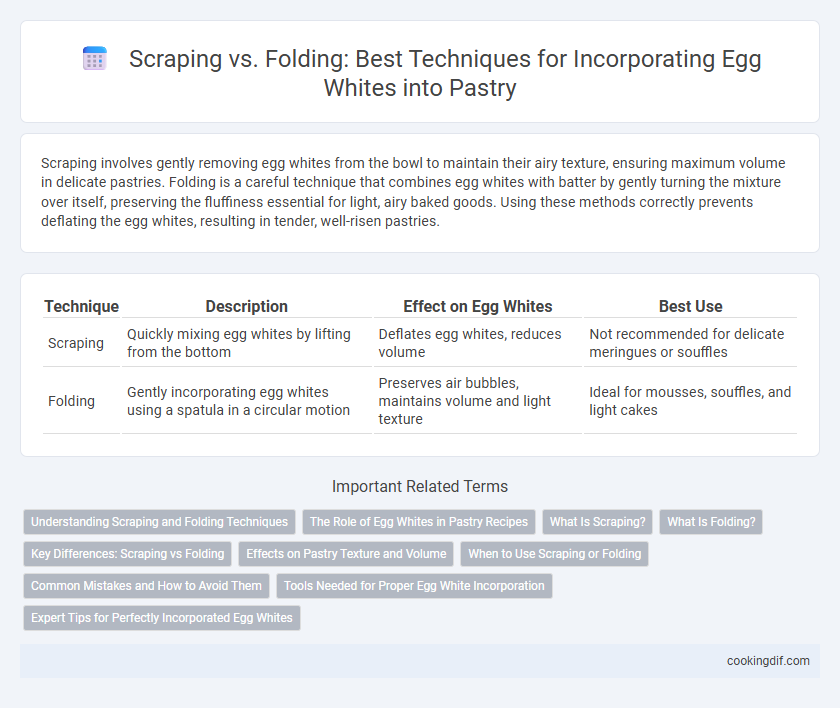 Scraping vs. Folding: Best Techniques for Incorporating Egg Whites into Pastry

Scraping involves gently removing egg whites from the bowl to maintain their airy texture, ensuring maximum volume in delicate pastries. Folding is a careful technique that combines egg whites with batter by gently turning the mixture over itself, preserving the fluffiness essential for light, airy baked goods. Using these methods correctly prevents deflating the egg whites, resulting in tender, well-risen pastries.

| Technique | Description | Effect on Egg Whites | Best Use |
|---|---|---|---|
| Scraping | Quickly mixing egg whites by lifting from the bottom | Deflates egg whites, reduces volume | Not recommended for delicate meringues or souffles |
| Folding | Gently incorporating egg whites using a spatula in a circular motion | Preserves air bubbles, maintains volume and light texture | Ideal for mousses, souffles, and light cakes |

Important Related Terms

Understanding Scraping and Folding Techniques
The Role of Egg Whites in Pastry Recipes
What Is Scraping?
What Is Folding?
Key Differences: Scraping vs Folding
Effects on Pastry Texture and Volume
When to Use Scraping or Folding
Common Mistakes and How to Avoid Them
Tools Needed for Proper Egg White Incorporation
Expert Tips for Perfectly Incorporated Egg Whites

cookingdif.com