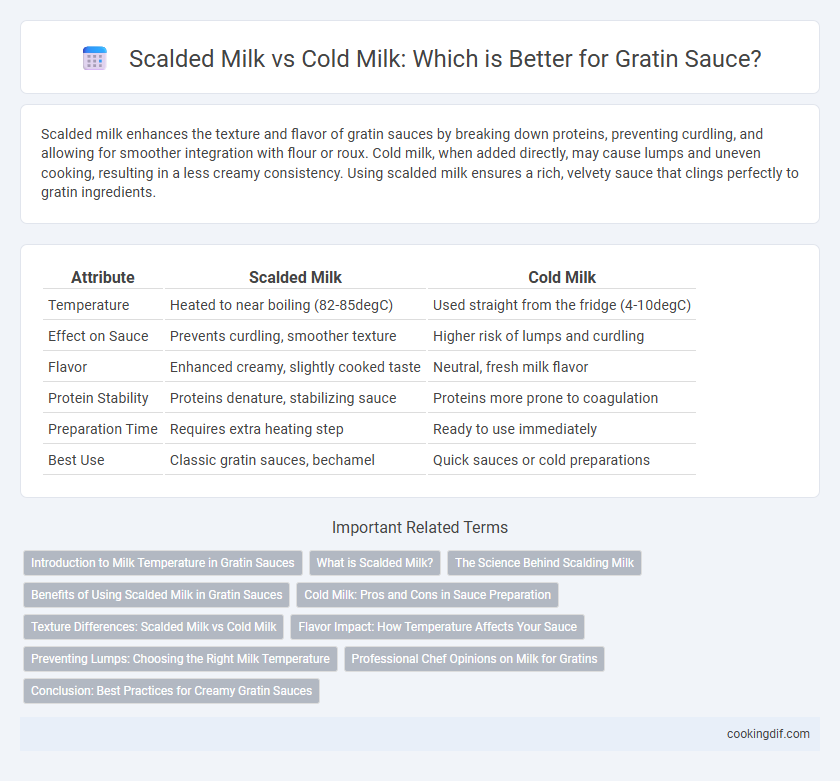 Scalded Milk vs Cold Milk: Which is Better for Gratin Sauce?

Scalded milk enhances the texture and flavor of gratin sauces by breaking down proteins, preventing curdling, and allowing for smoother integration with flour or roux. Cold milk, when added directly, may cause lumps and uneven cooking, resulting in a less creamy consistency. Using scalded milk ensures a rich, velvety sauce that clings perfectly to gratin ingredients.

| Attribute | Scalded Milk | Cold Milk |
|---|---|---|
| Temperature | Heated to near boiling (82-85degC) | Used straight from the fridge (4-10degC) |
| Effect on Sauce | Prevents curdling, smoother texture | Higher risk of lumps and curdling |
| Flavor | Enhanced creamy, slightly cooked taste | Neutral, fresh milk flavor |
| Protein Stability | Proteins denature, stabilizing sauce | Proteins more prone to coagulation |
| Preparation Time | Requires extra heating step | Ready to use immediately |
| Best Use | Classic gratin sauces, bechamel | Quick sauces or cold preparations |

Important Related Terms

Introduction to Milk Temperature in Gratin Sauces
What is Scalded Milk?
The Science Behind Scalding Milk
Benefits of Using Scalded Milk in Gratin Sauces
Cold Milk: Pros and Cons in Sauce Preparation
Texture Differences: Scalded Milk vs Cold Milk
Flavor Impact: How Temperature Affects Your Sauce
Preventing Lumps: Choosing the Right Milk Temperature
Professional Chef Opinions on Milk for Gratins
Conclusion: Best Practices for Creamy Gratin Sauces

cookingdif.com