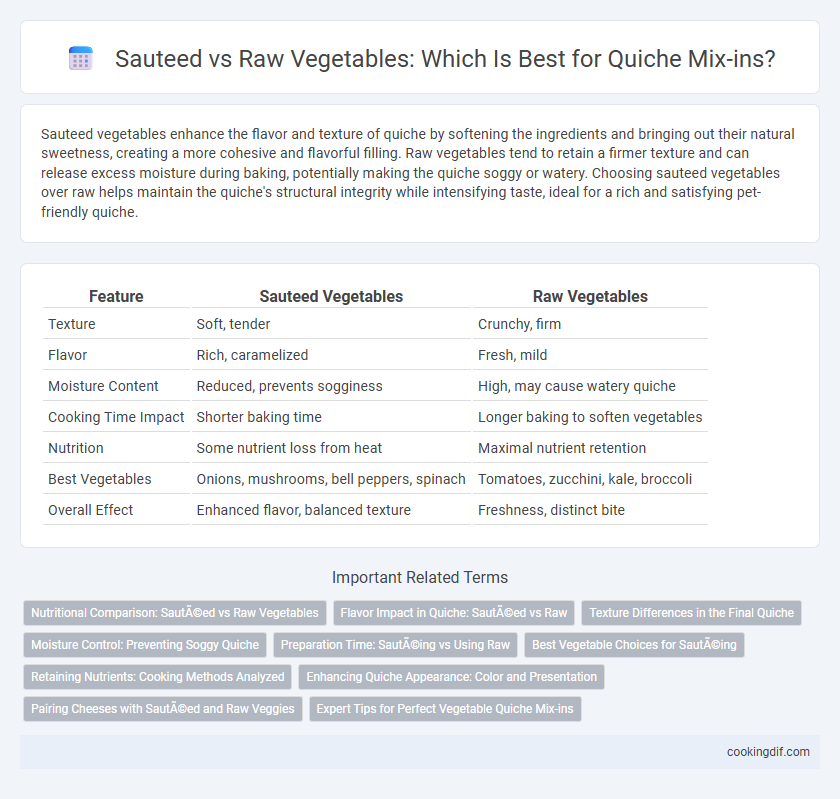 Sauteed vs Raw Vegetables: Which Is Best for Quiche Mix-ins?

Sauteed vegetables enhance the flavor and texture of quiche by softening the ingredients and bringing out their natural sweetness, creating a more cohesive and flavorful filling. Raw vegetables tend to retain a firmer texture and can release excess moisture during baking, potentially making the quiche soggy or watery. Choosing sauteed vegetables over raw helps maintain the quiche's structural integrity while intensifying taste, ideal for a rich and satisfying pet-friendly quiche.

| Feature | Sauteed Vegetables | Raw Vegetables |
|---|---|---|
| Texture | Soft, tender | Crunchy, firm |
| Flavor | Rich, caramelized | Fresh, mild |
| Moisture Content | Reduced, prevents sogginess | High, may cause watery quiche |
| Cooking Time Impact | Shorter baking time | Longer baking to soften vegetables |
| Nutrition | Some nutrient loss from heat | Maximal nutrient retention |
| Best Vegetables | Onions, mushrooms, bell peppers, spinach | Tomatoes, zucchini, kale, broccoli |
| Overall Effect | Enhanced flavor, balanced texture | Freshness, distinct bite |

Important Related Terms

Nutritional Comparison: SautÃ©ed vs Raw Vegetables
Flavor Impact in Quiche: SautÃ©ed vs Raw
Texture Differences in the Final Quiche
Moisture Control: Preventing Soggy Quiche
Preparation Time: SautÃ©ing vs Using Raw
Best Vegetable Choices for SautÃ©ing
Retaining Nutrients: Cooking Methods Analyzed
Enhancing Quiche Appearance: Color and Presentation
Pairing Cheeses with SautÃ©ed and Raw Veggies
Expert Tips for Perfect Vegetable Quiche Mix-ins

cookingdif.com