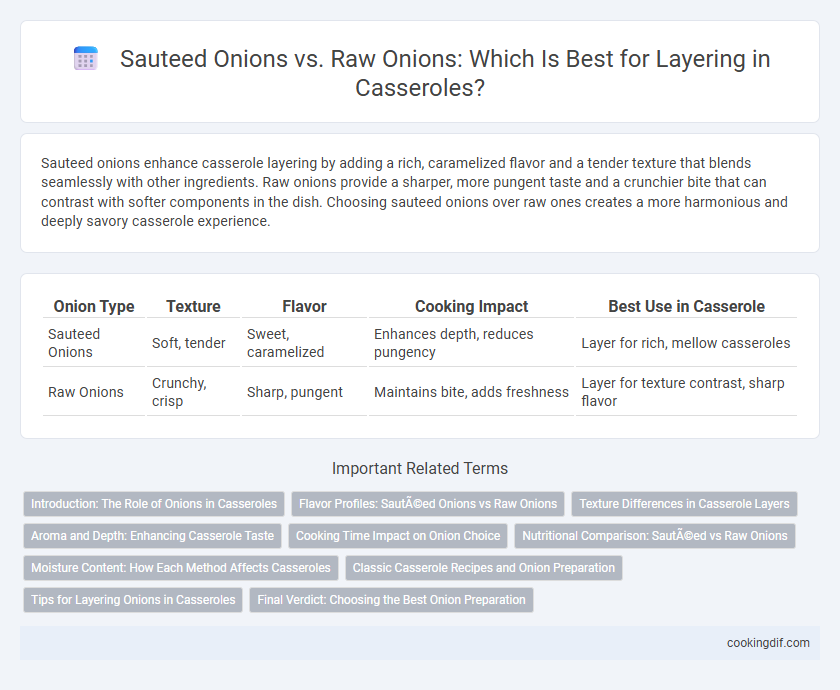 Sauteed Onions vs. Raw Onions: Which Is Best for Layering in Casseroles?

Sauteed onions enhance casserole layering by adding a rich, caramelized flavor and a tender texture that blends seamlessly with other ingredients. Raw onions provide a sharper, more pungent taste and a crunchier bite that can contrast with softer components in the dish. Choosing sauteed onions over raw ones creates a more harmonious and deeply savory casserole experience.

| Onion Type | Texture | Flavor | Cooking Impact | Best Use in Casserole |
|---|---|---|---|---|
| Sauteed Onions | Soft, tender | Sweet, caramelized | Enhances depth, reduces pungency | Layer for rich, mellow casseroles |
| Raw Onions | Crunchy, crisp | Sharp, pungent | Maintains bite, adds freshness | Layer for texture contrast, sharp flavor |

Important Related Terms

Introduction: The Role of Onions in Casseroles
Flavor Profiles: SautÃ©ed Onions vs Raw Onions
Texture Differences in Casserole Layers
Aroma and Depth: Enhancing Casserole Taste
Cooking Time Impact on Onion Choice
Nutritional Comparison: SautÃ©ed vs Raw Onions
Moisture Content: How Each Method Affects Casseroles
Classic Casserole Recipes and Onion Preparation
Tips for Layering Onions in Casseroles
Final Verdict: Choosing the Best Onion Preparation

cookingdif.com