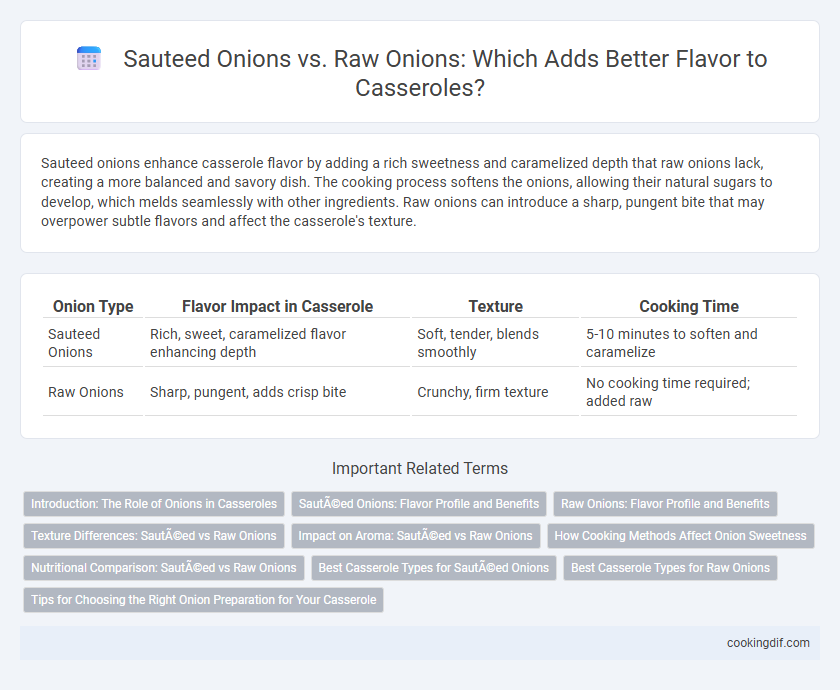 Sauteed Onions vs. Raw Onions: Which Adds Better Flavor to Casseroles?

Sauteed onions enhance casserole flavor by adding a rich sweetness and caramelized depth that raw onions lack, creating a more balanced and savory dish. The cooking process softens the onions, allowing their natural sugars to develop, which melds seamlessly with other ingredients. Raw onions can introduce a sharp, pungent bite that may overpower subtle flavors and affect the casserole's texture.

| Onion Type | Flavor Impact in Casserole | Texture | Cooking Time |
|---|---|---|---|
| Sauteed Onions | Rich, sweet, caramelized flavor enhancing depth | Soft, tender, blends smoothly | 5-10 minutes to soften and caramelize |
| Raw Onions | Sharp, pungent, adds crisp bite | Crunchy, firm texture | No cooking time required; added raw |

Important Related Terms

Introduction: The Role of Onions in Casseroles
SautÃ©ed Onions: Flavor Profile and Benefits
Raw Onions: Flavor Profile and Benefits
Texture Differences: SautÃ©ed vs Raw Onions
Impact on Aroma: SautÃ©ed vs Raw Onions
How Cooking Methods Affect Onion Sweetness
Nutritional Comparison: SautÃ©ed vs Raw Onions
Best Casserole Types for SautÃ©ed Onions
Best Casserole Types for Raw Onions
Tips for Choosing the Right Onion Preparation for Your Casserole

cookingdif.com