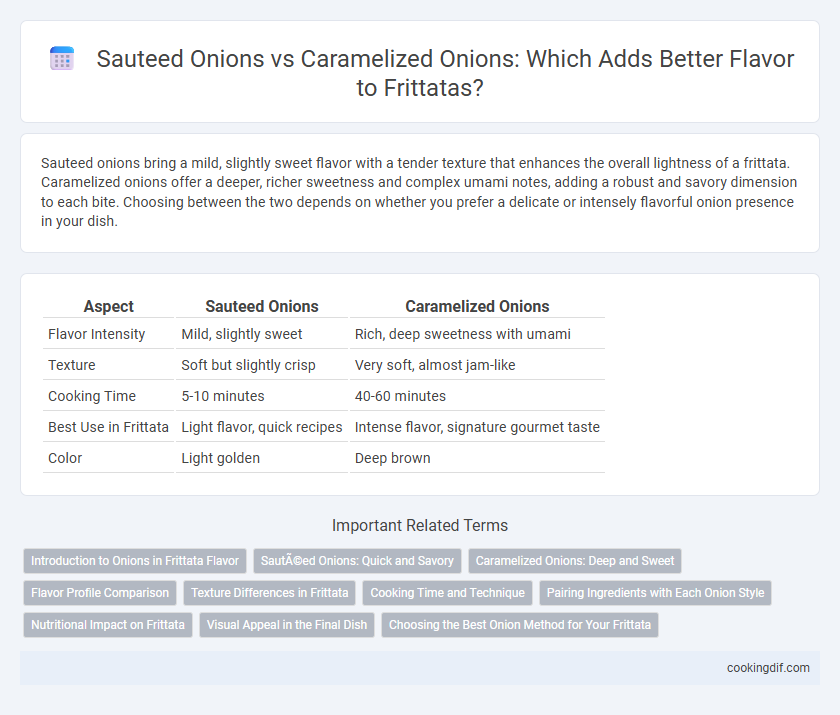 Sauteed Onions vs Caramelized Onions: Which Adds Better Flavor to Frittatas?

Sauteed onions bring a mild, slightly sweet flavor with a tender texture that enhances the overall lightness of a frittata. Caramelized onions offer a deeper, richer sweetness and complex umami notes, adding a robust and savory dimension to each bite. Choosing between the two depends on whether you prefer a delicate or intensely flavorful onion presence in your dish.

| Aspect | Sauteed Onions | Caramelized Onions |
|---|---|---|
| Flavor Intensity | Mild, slightly sweet | Rich, deep sweetness with umami |
| Texture | Soft but slightly crisp | Very soft, almost jam-like |
| Cooking Time | 5-10 minutes | 40-60 minutes |
| Best Use in Frittata | Light flavor, quick recipes | Intense flavor, signature gourmet taste |
| Color | Light golden | Deep brown |

Important Related Terms

Introduction to Onions in Frittata Flavor
SautÃ©ed Onions: Quick and Savory
Caramelized Onions: Deep and Sweet
Flavor Profile Comparison
Texture Differences in Frittata
Cooking Time and Technique
Pairing Ingredients with Each Onion Style
Nutritional Impact on Frittata
Visual Appeal in the Final Dish
Choosing the Best Onion Method for Your Frittata

cookingdif.com