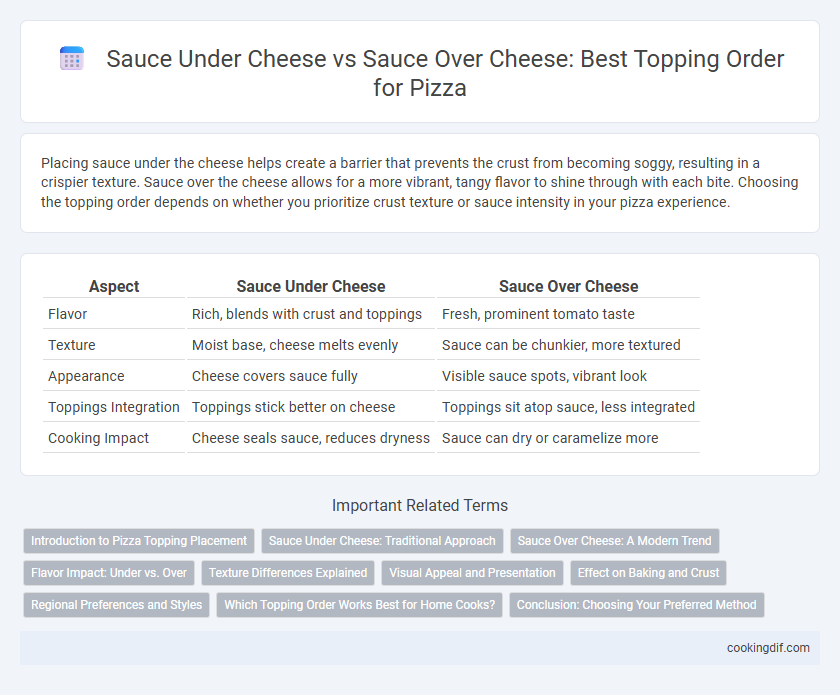 Sauce Under Cheese vs Sauce Over Cheese: Best Topping Order for Pizza

Placing sauce under the cheese helps create a barrier that prevents the crust from becoming soggy, resulting in a crispier texture. Sauce over the cheese allows for a more vibrant, tangy flavor to shine through with each bite. Choosing the topping order depends on whether you prioritize crust texture or sauce intensity in your pizza experience.

| Aspect | Sauce Under Cheese | Sauce Over Cheese |
|---|---|---|
| Flavor | Rich, blends with crust and toppings | Fresh, prominent tomato taste |
| Texture | Moist base, cheese melts evenly | Sauce can be chunkier, more textured |
| Appearance | Cheese covers sauce fully | Visible sauce spots, vibrant look |
| Toppings Integration | Toppings stick better on cheese | Toppings sit atop sauce, less integrated |
| Cooking Impact | Cheese seals sauce, reduces dryness | Sauce can dry or caramelize more |

Important Related Terms

Introduction to Pizza Topping Placement
Sauce Under Cheese: Traditional Approach
Sauce Over Cheese: A Modern Trend
Flavor Impact: Under vs. Over
Texture Differences Explained
Visual Appeal and Presentation
Effect on Baking and Crust
Regional Preferences and Styles
Which Topping Order Works Best for Home Cooks?
Conclusion: Choosing Your Preferred Method

cookingdif.com