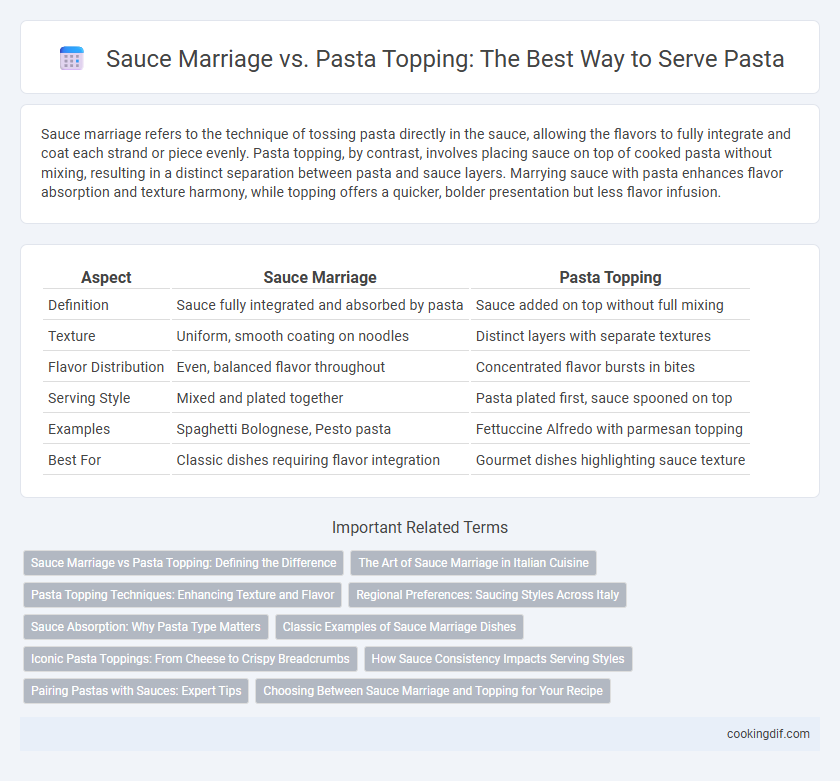 Sauce Marriage vs. Pasta Topping: The Best Way to Serve Pasta

Sauce marriage refers to the technique of tossing pasta directly in the sauce, allowing the flavors to fully integrate and coat each strand or piece evenly. Pasta topping, by contrast, involves placing sauce on top of cooked pasta without mixing, resulting in a distinct separation between pasta and sauce layers. Marrying sauce with pasta enhances flavor absorption and texture harmony, while topping offers a quicker, bolder presentation but less flavor infusion.

| Aspect | Sauce Marriage | Pasta Topping |
|---|---|---|
| Definition | Sauce fully integrated and absorbed by pasta | Sauce added on top without full mixing |
| Texture | Uniform, smooth coating on noodles | Distinct layers with separate textures |
| Flavor Distribution | Even, balanced flavor throughout | Concentrated flavor bursts in bites |
| Serving Style | Mixed and plated together | Pasta plated first, sauce spooned on top |
| Examples | Spaghetti Bolognese, Pesto pasta | Fettuccine Alfredo with parmesan topping |
| Best For | Classic dishes requiring flavor integration | Gourmet dishes highlighting sauce texture |

Important Related Terms

Sauce Marriage vs Pasta Topping: Defining the Difference
The Art of Sauce Marriage in Italian Cuisine
Pasta Topping Techniques: Enhancing Texture and Flavor
Regional Preferences: Saucing Styles Across Italy
Sauce Absorption: Why Pasta Type Matters
Classic Examples of Sauce Marriage Dishes
Iconic Pasta Toppings: From Cheese to Crispy Breadcrumbs
How Sauce Consistency Impacts Serving Styles
Pairing Pastas with Sauces: Expert Tips
Choosing Between Sauce Marriage and Topping for Your Recipe

cookingdif.com