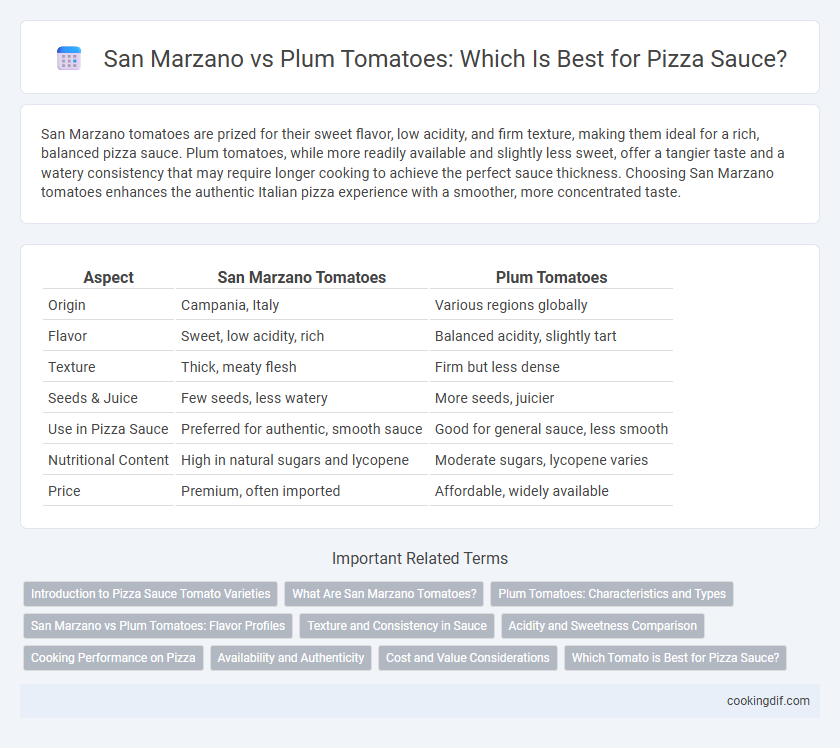 San Marzano vs Plum Tomatoes: Which Is Best for Pizza Sauce?

San Marzano tomatoes are prized for their sweet flavor, low acidity, and firm texture, making them ideal for a rich, balanced pizza sauce. Plum tomatoes, while more readily available and slightly less sweet, offer a tangier taste and a watery consistency that may require longer cooking to achieve the perfect sauce thickness. Choosing San Marzano tomatoes enhances the authentic Italian pizza experience with a smoother, more concentrated taste.

| Aspect | San Marzano Tomatoes | Plum Tomatoes |
|---|---|---|
| Origin | Campania, Italy | Various regions globally |
| Flavor | Sweet, low acidity, rich | Balanced acidity, slightly tart |
| Texture | Thick, meaty flesh | Firm but less dense |
| Seeds & Juice | Few seeds, less watery | More seeds, juicier |
| Use in Pizza Sauce | Preferred for authentic, smooth sauce | Good for general sauce, less smooth |
| Nutritional Content | High in natural sugars and lycopene | Moderate sugars, lycopene varies |
| Price | Premium, often imported | Affordable, widely available |

Important Related Terms

Introduction to Pizza Sauce Tomato Varieties
What Are San Marzano Tomatoes?
Plum Tomatoes: Characteristics and Types
San Marzano vs Plum Tomatoes: Flavor Profiles
Texture and Consistency in Sauce
Acidity and Sweetness Comparison
Cooking Performance on Pizza
Availability and Authenticity
Cost and Value Considerations
Which Tomato is Best for Pizza Sauce?

cookingdif.com