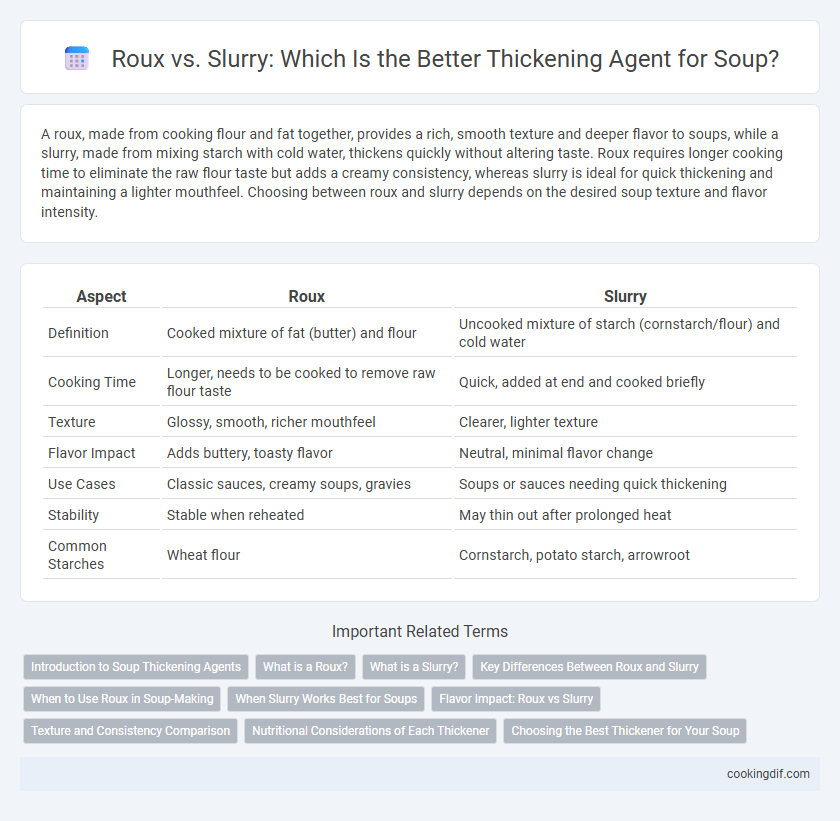 Roux vs. Slurry: Which Is the Better Thickening Agent for Soup?

A roux, made from cooking flour and fat together, provides a rich, smooth texture and deeper flavor to soups, while a slurry, made from mixing starch with cold water, thickens quickly without altering taste. Roux requires longer cooking time to eliminate the raw flour taste but adds a creamy consistency, whereas slurry is ideal for quick thickening and maintaining a lighter mouthfeel. Choosing between roux and slurry depends on the desired soup texture and flavor intensity.

| Aspect | Roux | Slurry |
|---|---|---|
| Definition | Cooked mixture of fat (butter) and flour | Uncooked mixture of starch (cornstarch/flour) and cold water |
| Cooking Time | Longer, needs to be cooked to remove raw flour taste | Quick, added at end and cooked briefly |
| Texture | Glossy, smooth, richer mouthfeel | Clearer, lighter texture |
| Flavor Impact | Adds buttery, toasty flavor | Neutral, minimal flavor change |
| Use Cases | Classic sauces, creamy soups, gravies | Soups or sauces needing quick thickening |
| Stability | Stable when reheated | May thin out after prolonged heat |
| Common Starches | Wheat flour | Cornstarch, potato starch, arrowroot |

Important Related Terms

Introduction to Soup Thickening Agents
What is a Roux?
What is a Slurry?
Key Differences Between Roux and Slurry
When to Use Roux in Soup-Making
When Slurry Works Best for Soups
Flavor Impact: Roux vs Slurry
Texture and Consistency Comparison
Nutritional Considerations of Each Thickener
Choosing the Best Thickener for Your Soup

cookingdif.com