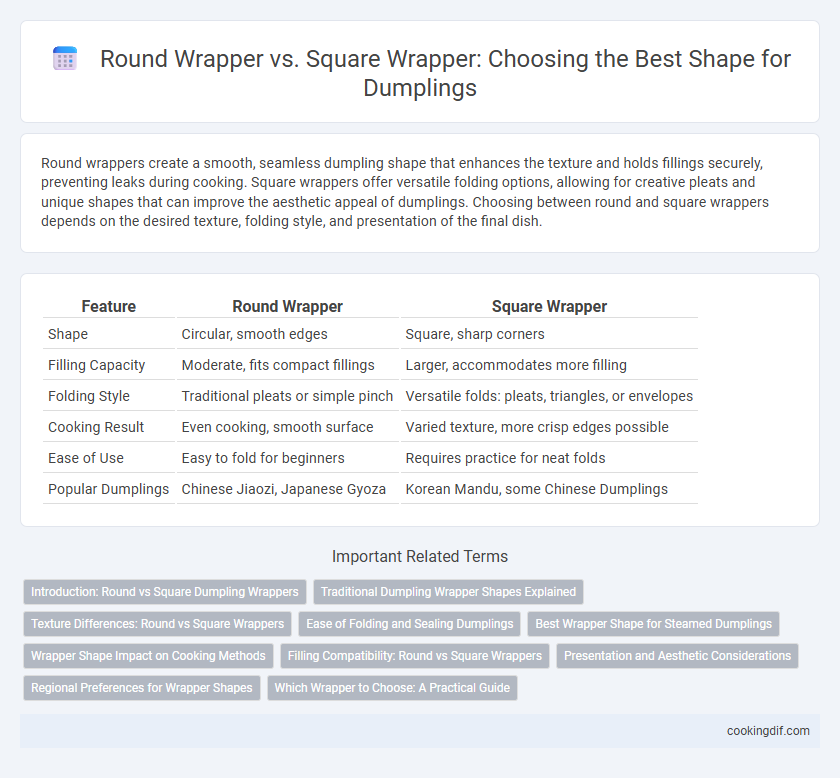 Round Wrapper vs. Square Wrapper: Choosing the Best Shape for Dumplings

Round wrappers create a smooth, seamless dumpling shape that enhances the texture and holds fillings securely, preventing leaks during cooking. Square wrappers offer versatile folding options, allowing for creative pleats and unique shapes that can improve the aesthetic appeal of dumplings. Choosing between round and square wrappers depends on the desired texture, folding style, and presentation of the final dish.

| Feature | Round Wrapper | Square Wrapper |
|---|---|---|
| Shape | Circular, smooth edges | Square, sharp corners |
| Filling Capacity | Moderate, fits compact fillings | Larger, accommodates more filling |
| Folding Style | Traditional pleats or simple pinch | Versatile folds: pleats, triangles, or envelopes |
| Cooking Result | Even cooking, smooth surface | Varied texture, more crisp edges possible |
| Ease of Use | Easy to fold for beginners | Requires practice for neat folds |
| Popular Dumplings | Chinese Jiaozi, Japanese Gyoza | Korean Mandu, some Chinese Dumplings |

Important Related Terms

Introduction: Round vs Square Dumpling Wrappers
Traditional Dumpling Wrapper Shapes Explained
Texture Differences: Round vs Square Wrappers
Ease of Folding and Sealing Dumplings
Best Wrapper Shape for Steamed Dumplings
Wrapper Shape Impact on Cooking Methods
Filling Compatibility: Round vs Square Wrappers
Presentation and Aesthetic Considerations
Regional Preferences for Wrapper Shapes
Which Wrapper to Choose: A Practical Guide

cookingdif.com