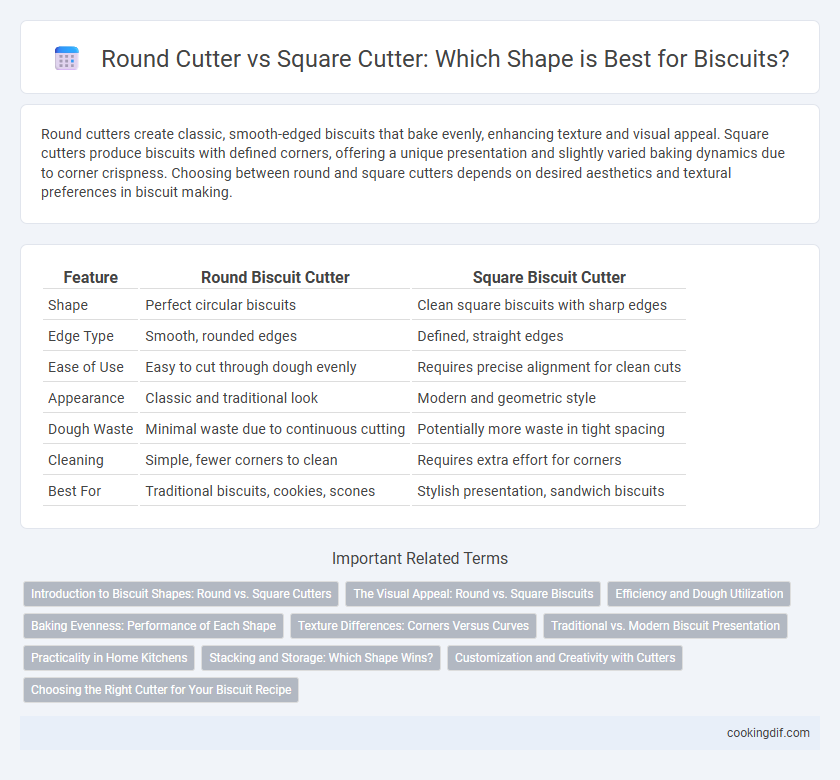 Round Cutter vs Square Cutter: Which Shape is Best for Biscuits?

Round cutters create classic, smooth-edged biscuits that bake evenly, enhancing texture and visual appeal. Square cutters produce biscuits with defined corners, offering a unique presentation and slightly varied baking dynamics due to corner crispness. Choosing between round and square cutters depends on desired aesthetics and textural preferences in biscuit making.

| Feature | Round Biscuit Cutter | Square Biscuit Cutter |
|---|---|---|
| Shape | Perfect circular biscuits | Clean square biscuits with sharp edges |
| Edge Type | Smooth, rounded edges | Defined, straight edges |
| Ease of Use | Easy to cut through dough evenly | Requires precise alignment for clean cuts |
| Appearance | Classic and traditional look | Modern and geometric style |
| Dough Waste | Minimal waste due to continuous cutting | Potentially more waste in tight spacing |
| Cleaning | Simple, fewer corners to clean | Requires extra effort for corners |
| Best For | Traditional biscuits, cookies, scones | Stylish presentation, sandwich biscuits |

Important Related Terms

Introduction to Biscuit Shapes: Round vs. Square Cutters
The Visual Appeal: Round vs. Square Biscuits
Efficiency and Dough Utilization
Baking Evenness: Performance of Each Shape
Texture Differences: Corners Versus Curves
Traditional vs. Modern Biscuit Presentation
Practicality in Home Kitchens
Stacking and Storage: Which Shape Wins?
Customization and Creativity with Cutters
Choosing the Right Cutter for Your Biscuit Recipe

cookingdif.com