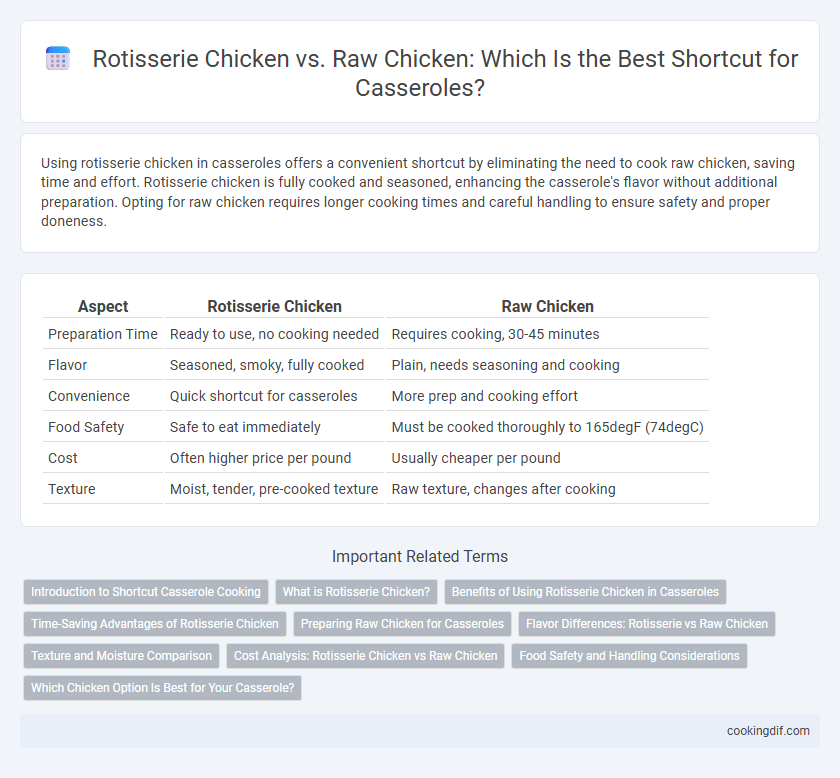 Rotisserie Chicken vs. Raw Chicken: Which Is the Best Shortcut for Casseroles?

Using rotisserie chicken in casseroles offers a convenient shortcut by eliminating the need to cook raw chicken, saving time and effort. Rotisserie chicken is fully cooked and seasoned, enhancing the casserole's flavor without additional preparation. Opting for raw chicken requires longer cooking times and careful handling to ensure safety and proper doneness.

| Aspect | Rotisserie Chicken | Raw Chicken |
|---|---|---|
| Preparation Time | Ready to use, no cooking needed | Requires cooking, 30-45 minutes |
| Flavor | Seasoned, smoky, fully cooked | Plain, needs seasoning and cooking |
| Convenience | Quick shortcut for casseroles | More prep and cooking effort |
| Food Safety | Safe to eat immediately | Must be cooked thoroughly to 165degF (74degC) |
| Cost | Often higher price per pound | Usually cheaper per pound |
| Texture | Moist, tender, pre-cooked texture | Raw texture, changes after cooking |

Important Related Terms

Introduction to Shortcut Casserole Cooking
What is Rotisserie Chicken?
Benefits of Using Rotisserie Chicken in Casseroles
Time-Saving Advantages of Rotisserie Chicken
Preparing Raw Chicken for Casseroles
Flavor Differences: Rotisserie vs Raw Chicken
Texture and Moisture Comparison
Cost Analysis: Rotisserie Chicken vs Raw Chicken
Food Safety and Handling Considerations
Which Chicken Option Is Best for Your Casserole?

cookingdif.com