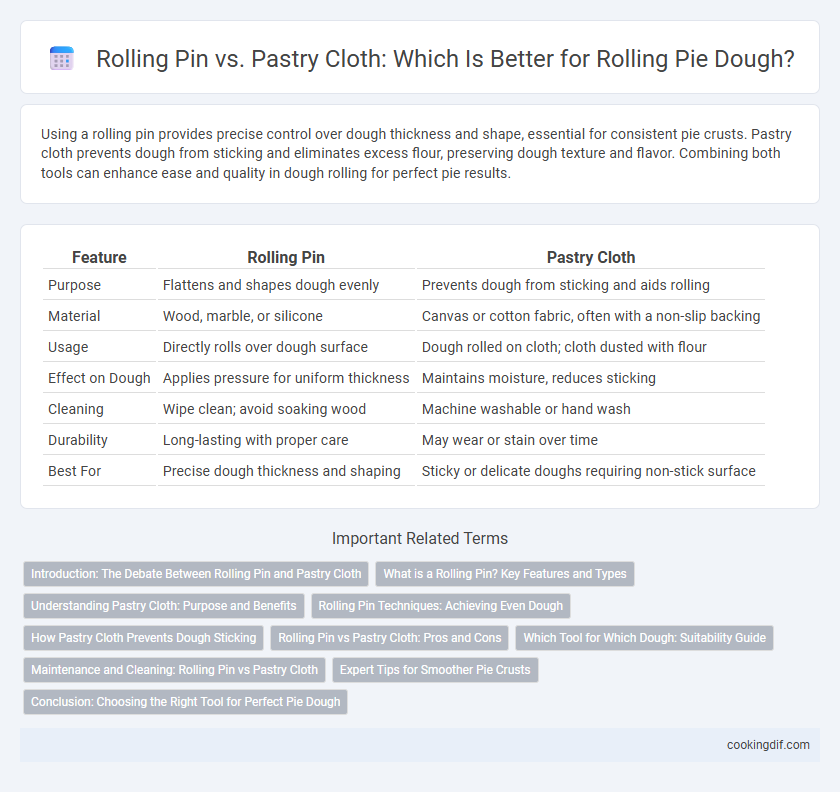 Rolling Pin vs. Pastry Cloth: Which Is Better for Rolling Pie Dough?

Using a rolling pin provides precise control over dough thickness and shape, essential for consistent pie crusts. Pastry cloth prevents dough from sticking and eliminates excess flour, preserving dough texture and flavor. Combining both tools can enhance ease and quality in dough rolling for perfect pie results.

| Feature | Rolling Pin | Pastry Cloth |
|---|---|---|
| Purpose | Flattens and shapes dough evenly | Prevents dough from sticking and aids rolling |
| Material | Wood, marble, or silicone | Canvas or cotton fabric, often with a non-slip backing |
| Usage | Directly rolls over dough surface | Dough rolled on cloth; cloth dusted with flour |
| Effect on Dough | Applies pressure for uniform thickness | Maintains moisture, reduces sticking |
| Cleaning | Wipe clean; avoid soaking wood | Machine washable or hand wash |
| Durability | Long-lasting with proper care | May wear or stain over time |
| Best For | Precise dough thickness and shaping | Sticky or delicate doughs requiring non-stick surface |

Important Related Terms

Introduction: The Debate Between Rolling Pin and Pastry Cloth
What is a Rolling Pin? Key Features and Types
Understanding Pastry Cloth: Purpose and Benefits
Rolling Pin Techniques: Achieving Even Dough
How Pastry Cloth Prevents Dough Sticking
Rolling Pin vs Pastry Cloth: Pros and Cons
Which Tool for Which Dough: Suitability Guide
Maintenance and Cleaning: Rolling Pin vs Pastry Cloth
Expert Tips for Smoother Pie Crusts
Conclusion: Choosing the Right Tool for Perfect Pie Dough

cookingdif.com