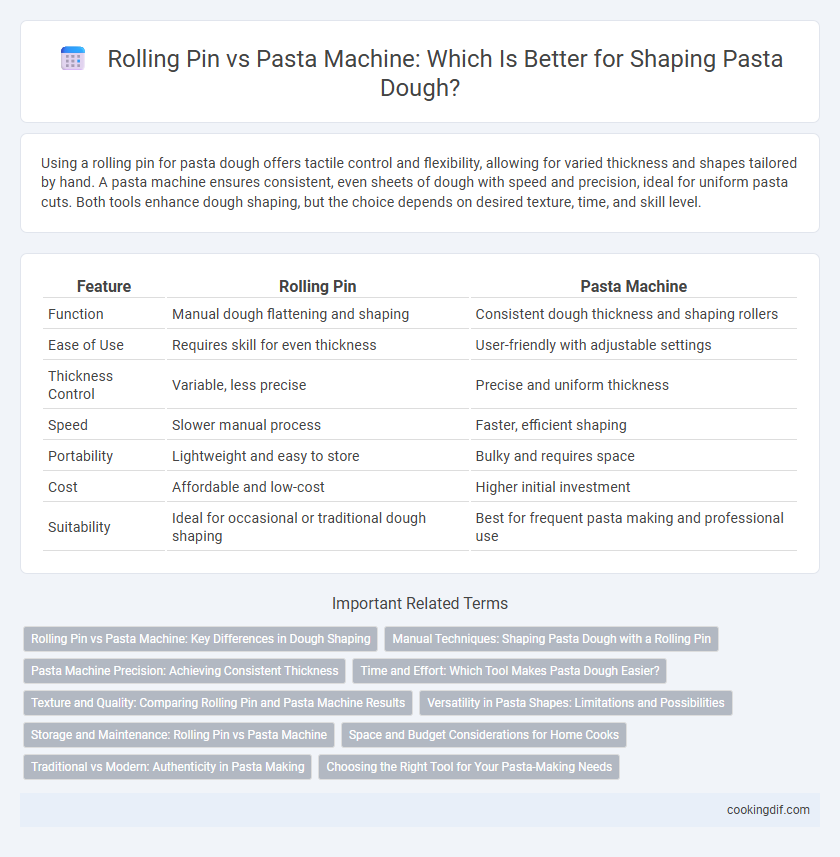 Rolling Pin vs Pasta Machine: Which Is Better for Shaping Pasta Dough?

Using a rolling pin for pasta dough offers tactile control and flexibility, allowing for varied thickness and shapes tailored by hand. A pasta machine ensures consistent, even sheets of dough with speed and precision, ideal for uniform pasta cuts. Both tools enhance dough shaping, but the choice depends on desired texture, time, and skill level.

| Feature | Rolling Pin | Pasta Machine |
|---|---|---|
| Function | Manual dough flattening and shaping | Consistent dough thickness and shaping rollers |
| Ease of Use | Requires skill for even thickness | User-friendly with adjustable settings |
| Thickness Control | Variable, less precise | Precise and uniform thickness |
| Speed | Slower manual process | Faster, efficient shaping |
| Portability | Lightweight and easy to store | Bulky and requires space |
| Cost | Affordable and low-cost | Higher initial investment |
| Suitability | Ideal for occasional or traditional dough shaping | Best for frequent pasta making and professional use |

Important Related Terms

Rolling Pin vs Pasta Machine: Key Differences in Dough Shaping
Manual Techniques: Shaping Pasta Dough with a Rolling Pin
Pasta Machine Precision: Achieving Consistent Thickness
Time and Effort: Which Tool Makes Pasta Dough Easier?
Texture and Quality: Comparing Rolling Pin and Pasta Machine Results
Versatility in Pasta Shapes: Limitations and Possibilities
Storage and Maintenance: Rolling Pin vs Pasta Machine
Space and Budget Considerations for Home Cooks
Traditional vs Modern: Authenticity in Pasta Making
Choosing the Right Tool for Your Pasta-Making Needs

cookingdif.com