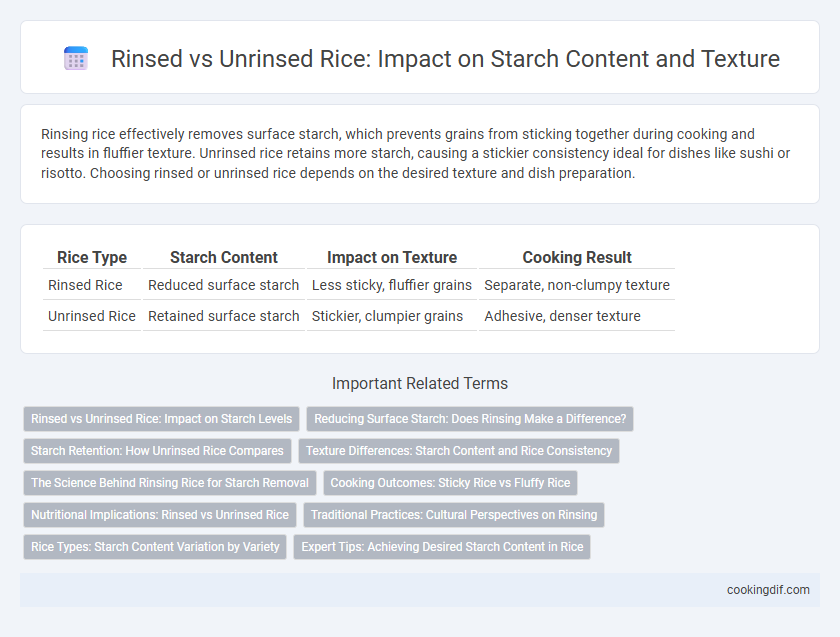 Rinsed vs Unrinsed Rice: Impact on Starch Content and Texture

Rinsing rice effectively removes surface starch, which prevents grains from sticking together during cooking and results in fluffier texture. Unrinsed rice retains more starch, causing a stickier consistency ideal for dishes like sushi or risotto. Choosing rinsed or unrinsed rice depends on the desired texture and dish preparation.

| Rice Type | Starch Content | Impact on Texture | Cooking Result |
|---|---|---|---|
| Rinsed Rice | Reduced surface starch | Less sticky, fluffier grains | Separate, non-clumpy texture |
| Unrinsed Rice | Retained surface starch | Stickier, clumpier grains | Adhesive, denser texture |

Important Related Terms

Rinsed vs Unrinsed Rice: Impact on Starch Levels
Reducing Surface Starch: Does Rinsing Make a Difference?
Starch Retention: How Unrinsed Rice Compares
Texture Differences: Starch Content and Rice Consistency
The Science Behind Rinsing Rice for Starch Removal
Cooking Outcomes: Sticky Rice vs Fluffy Rice
Nutritional Implications: Rinsed vs Unrinsed Rice
Traditional Practices: Cultural Perspectives on Rinsing
Rice Types: Starch Content Variation by Variety
Expert Tips: Achieving Desired Starch Content in Rice

cookingdif.com