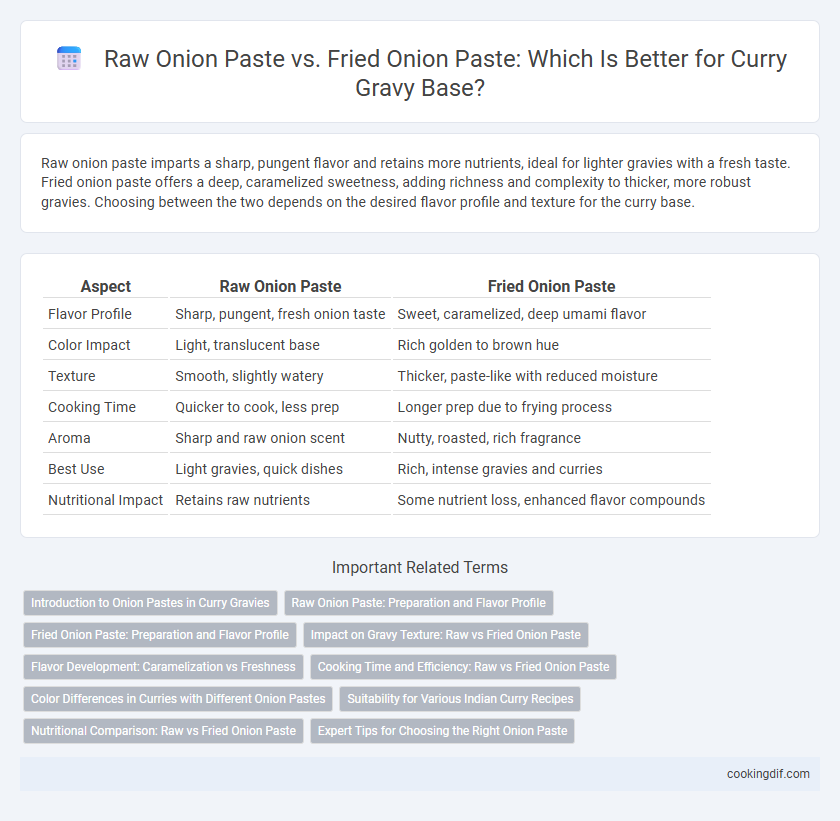 Raw Onion Paste vs. Fried Onion Paste: Which Is Better for Curry Gravy Base?

Raw onion paste imparts a sharp, pungent flavor and retains more nutrients, ideal for lighter gravies with a fresh taste. Fried onion paste offers a deep, caramelized sweetness, adding richness and complexity to thicker, more robust gravies. Choosing between the two depends on the desired flavor profile and texture for the curry base.

| Aspect | Raw Onion Paste | Fried Onion Paste |
|---|---|---|
| Flavor Profile | Sharp, pungent, fresh onion taste | Sweet, caramelized, deep umami flavor |
| Color Impact | Light, translucent base | Rich golden to brown hue |
| Texture | Smooth, slightly watery | Thicker, paste-like with reduced moisture |
| Cooking Time | Quicker to cook, less prep | Longer prep due to frying process |
| Aroma | Sharp and raw onion scent | Nutty, roasted, rich fragrance |
| Best Use | Light gravies, quick dishes | Rich, intense gravies and curries |
| Nutritional Impact | Retains raw nutrients | Some nutrient loss, enhanced flavor compounds |

Important Related Terms

Introduction to Onion Pastes in Curry Gravies
Raw Onion Paste: Preparation and Flavor Profile
Fried Onion Paste: Preparation and Flavor Profile
Impact on Gravy Texture: Raw vs Fried Onion Paste
Flavor Development: Caramelization vs Freshness
Cooking Time and Efficiency: Raw vs Fried Onion Paste
Color Differences in Curries with Different Onion Pastes
Suitability for Various Indian Curry Recipes
Nutritional Comparison: Raw vs Fried Onion Paste
Expert Tips for Choosing the Right Onion Paste

cookingdif.com