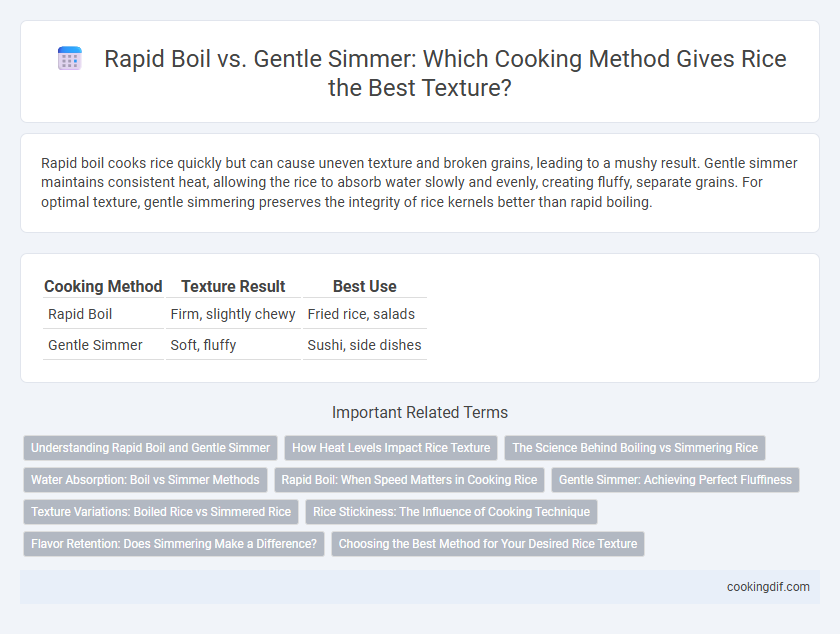 Rapid Boil vs. Gentle Simmer: Which Cooking Method Gives Rice the Best Texture?

Rapid boil cooks rice quickly but can cause uneven texture and broken grains, leading to a mushy result. Gentle simmer maintains consistent heat, allowing the rice to absorb water slowly and evenly, creating fluffy, separate grains. For optimal texture, gentle simmering preserves the integrity of rice kernels better than rapid boiling.

| Cooking Method | Texture Result | Best Use |
|---|---|---|
| Rapid Boil | Firm, slightly chewy | Fried rice, salads |
| Gentle Simmer | Soft, fluffy | Sushi, side dishes |

Important Related Terms

Understanding Rapid Boil and Gentle Simmer
How Heat Levels Impact Rice Texture
The Science Behind Boiling vs Simmering Rice
Water Absorption: Boil vs Simmer Methods
Rapid Boil: When Speed Matters in Cooking Rice
Gentle Simmer: Achieving Perfect Fluffiness
Texture Variations: Boiled Rice vs Simmered Rice
Rice Stickiness: The Influence of Cooking Technique
Flavor Retention: Does Simmering Make a Difference?
Choosing the Best Method for Your Desired Rice Texture

cookingdif.com