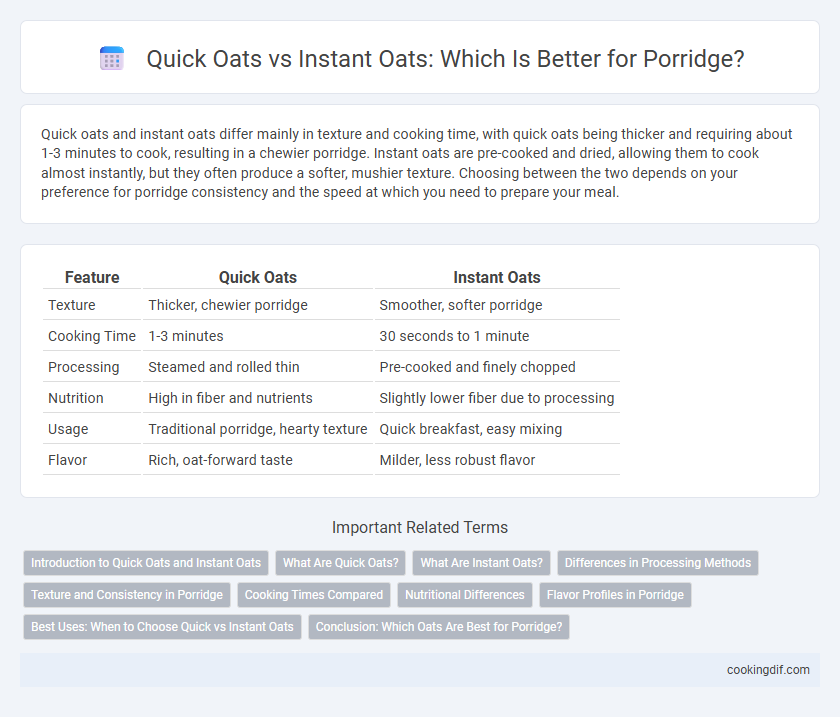 Quick Oats vs Instant Oats: Which Is Better for Porridge?

Quick oats and instant oats differ mainly in texture and cooking time, with quick oats being thicker and requiring about 1-3 minutes to cook, resulting in a chewier porridge. Instant oats are pre-cooked and dried, allowing them to cook almost instantly, but they often produce a softer, mushier texture. Choosing between the two depends on your preference for porridge consistency and the speed at which you need to prepare your meal.

| Feature | Quick Oats | Instant Oats |
|---|---|---|
| Texture | Thicker, chewier porridge | Smoother, softer porridge |
| Cooking Time | 1-3 minutes | 30 seconds to 1 minute |
| Processing | Steamed and rolled thin | Pre-cooked and finely chopped |
| Nutrition | High in fiber and nutrients | Slightly lower fiber due to processing |
| Usage | Traditional porridge, hearty texture | Quick breakfast, easy mixing |
| Flavor | Rich, oat-forward taste | Milder, less robust flavor |

Important Related Terms

Introduction to Quick Oats and Instant Oats
What Are Quick Oats?
What Are Instant Oats?
Differences in Processing Methods
Texture and Consistency in Porridge
Cooking Times Compared
Nutritional Differences
Flavor Profiles in Porridge
Best Uses: When to Choose Quick vs Instant Oats
Conclusion: Which Oats Are Best for Porridge?

cookingdif.com