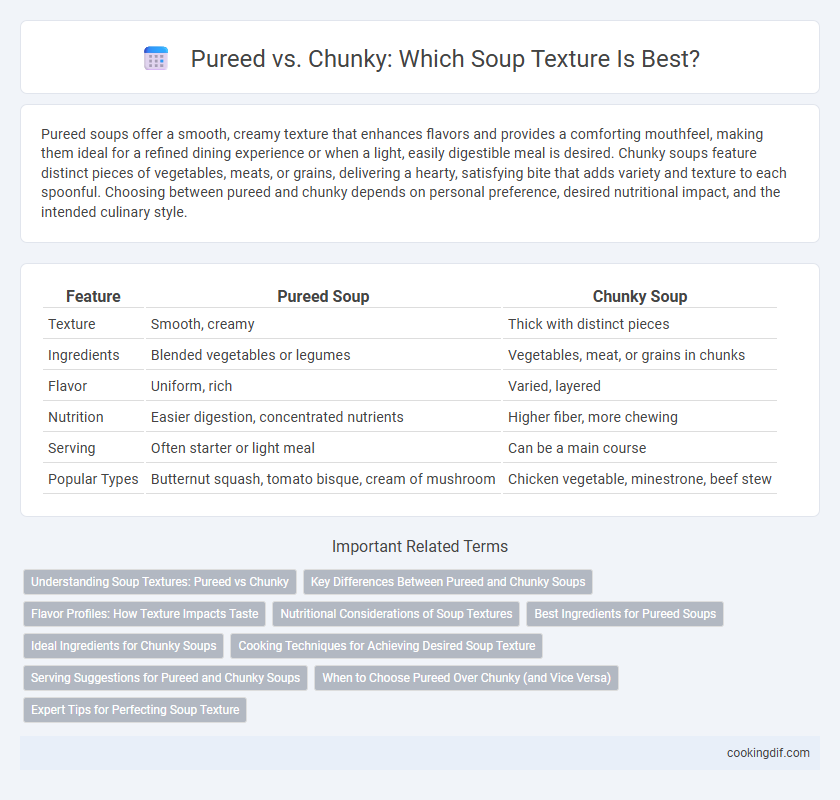 Pureed vs. Chunky: Which Soup Texture Is Best?

Pureed soups offer a smooth, creamy texture that enhances flavors and provides a comforting mouthfeel, making them ideal for a refined dining experience or when a light, easily digestible meal is desired. Chunky soups feature distinct pieces of vegetables, meats, or grains, delivering a hearty, satisfying bite that adds variety and texture to each spoonful. Choosing between pureed and chunky depends on personal preference, desired nutritional impact, and the intended culinary style.

| Feature | Pureed Soup | Chunky Soup |
|---|---|---|
| Texture | Smooth, creamy | Thick with distinct pieces |
| Ingredients | Blended vegetables or legumes | Vegetables, meat, or grains in chunks |
| Flavor | Uniform, rich | Varied, layered |
| Nutrition | Easier digestion, concentrated nutrients | Higher fiber, more chewing |
| Serving | Often starter or light meal | Can be a main course |
| Popular Types | Butternut squash, tomato bisque, cream of mushroom | Chicken vegetable, minestrone, beef stew |

Important Related Terms

Understanding Soup Textures: Pureed vs Chunky
Key Differences Between Pureed and Chunky Soups
Flavor Profiles: How Texture Impacts Taste
Nutritional Considerations of Soup Textures
Best Ingredients for Pureed Soups
Ideal Ingredients for Chunky Soups
Cooking Techniques for Achieving Desired Soup Texture
Serving Suggestions for Pureed and Chunky Soups
When to Choose Pureed Over Chunky (and Vice Versa)
Expert Tips for Perfecting Soup Texture

cookingdif.com