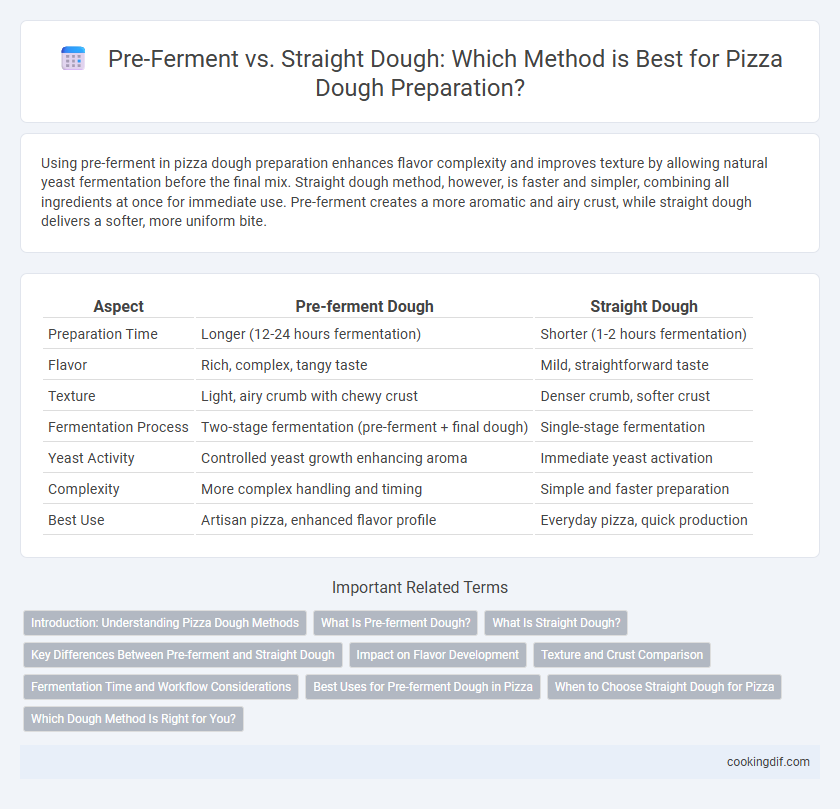 Pre-Ferment vs. Straight Dough: Which Method is Best for Pizza Dough Preparation?

Using pre-ferment in pizza dough preparation enhances flavor complexity and improves texture by allowing natural yeast fermentation before the final mix. Straight dough method, however, is faster and simpler, combining all ingredients at once for immediate use. Pre-ferment creates a more aromatic and airy crust, while straight dough delivers a softer, more uniform bite.

| Aspect | Pre-ferment Dough | Straight Dough |
|---|---|---|
| Preparation Time | Longer (12-24 hours fermentation) | Shorter (1-2 hours fermentation) |
| Flavor | Rich, complex, tangy taste | Mild, straightforward taste |
| Texture | Light, airy crumb with chewy crust | Denser crumb, softer crust |
| Fermentation Process | Two-stage fermentation (pre-ferment + final dough) | Single-stage fermentation |
| Yeast Activity | Controlled yeast growth enhancing aroma | Immediate yeast activation |
| Complexity | More complex handling and timing | Simple and faster preparation |
| Best Use | Artisan pizza, enhanced flavor profile | Everyday pizza, quick production |

Important Related Terms

Introduction: Understanding Pizza Dough Methods
What Is Pre-ferment Dough?
What Is Straight Dough?
Key Differences Between Pre-ferment and Straight Dough
Impact on Flavor Development
Texture and Crust Comparison
Fermentation Time and Workflow Considerations
Best Uses for Pre-ferment Dough in Pizza
When to Choose Straight Dough for Pizza
Which Dough Method Is Right for You?

cookingdif.com