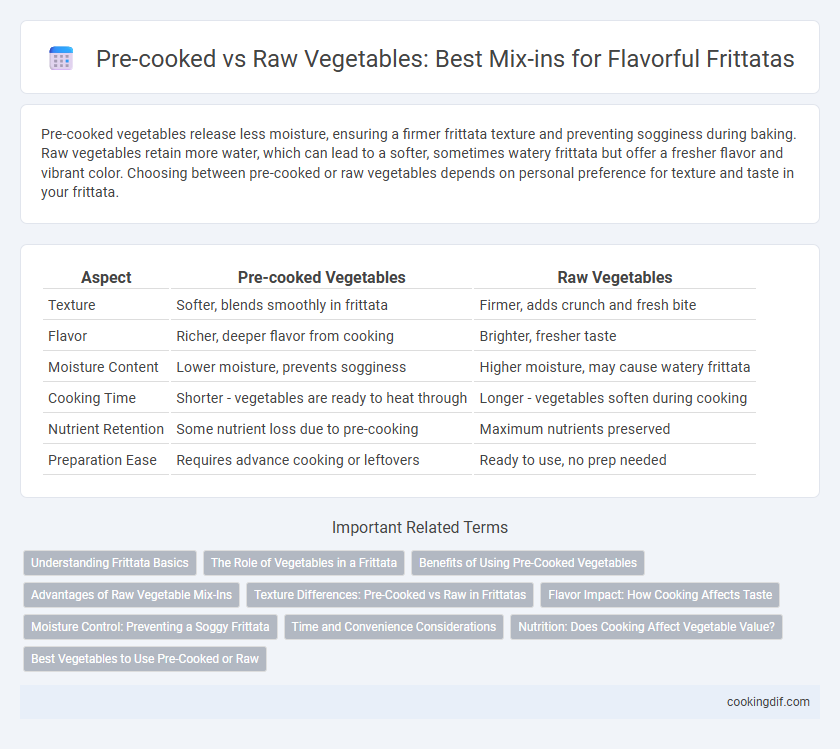 Pre-cooked vs Raw Vegetables: Best Mix-ins for Flavorful Frittatas

Pre-cooked vegetables release less moisture, ensuring a firmer frittata texture and preventing sogginess during baking. Raw vegetables retain more water, which can lead to a softer, sometimes watery frittata but offer a fresher flavor and vibrant color. Choosing between pre-cooked or raw vegetables depends on personal preference for texture and taste in your frittata.

| Aspect | Pre-cooked Vegetables | Raw Vegetables |
|---|---|---|
| Texture | Softer, blends smoothly in frittata | Firmer, adds crunch and fresh bite |
| Flavor | Richer, deeper flavor from cooking | Brighter, fresher taste |
| Moisture Content | Lower moisture, prevents sogginess | Higher moisture, may cause watery frittata |
| Cooking Time | Shorter - vegetables are ready to heat through | Longer - vegetables soften during cooking |
| Nutrient Retention | Some nutrient loss due to pre-cooking | Maximum nutrients preserved |
| Preparation Ease | Requires advance cooking or leftovers | Ready to use, no prep needed |

Important Related Terms

Understanding Frittata Basics
The Role of Vegetables in a Frittata
Benefits of Using Pre-Cooked Vegetables
Advantages of Raw Vegetable Mix-Ins
Texture Differences: Pre-Cooked vs Raw in Frittatas
Flavor Impact: How Cooking Affects Taste
Moisture Control: Preventing a Soggy Frittata
Time and Convenience Considerations
Nutrition: Does Cooking Affect Vegetable Value?
Best Vegetables to Use Pre-Cooked or Raw

cookingdif.com