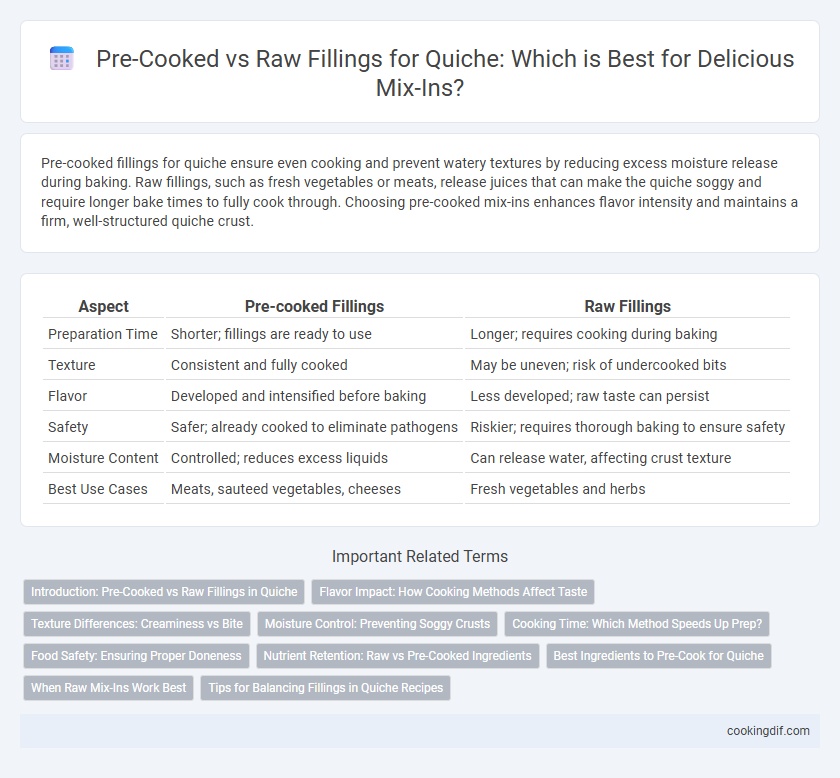 Pre-Cooked vs Raw Fillings for Quiche: Which is Best for Delicious Mix-Ins?

Pre-cooked fillings for quiche ensure even cooking and prevent watery textures by reducing excess moisture release during baking. Raw fillings, such as fresh vegetables or meats, release juices that can make the quiche soggy and require longer bake times to fully cook through. Choosing pre-cooked mix-ins enhances flavor intensity and maintains a firm, well-structured quiche crust.

| Aspect | Pre-cooked Fillings | Raw Fillings |
|---|---|---|
| Preparation Time | Shorter; fillings are ready to use | Longer; requires cooking during baking |
| Texture | Consistent and fully cooked | May be uneven; risk of undercooked bits |
| Flavor | Developed and intensified before baking | Less developed; raw taste can persist |
| Safety | Safer; already cooked to eliminate pathogens | Riskier; requires thorough baking to ensure safety |
| Moisture Content | Controlled; reduces excess liquids | Can release water, affecting crust texture |
| Best Use Cases | Meats, sauteed vegetables, cheeses | Fresh vegetables and herbs |

Important Related Terms

Introduction: Pre-Cooked vs Raw Fillings in Quiche
Flavor Impact: How Cooking Methods Affect Taste
Texture Differences: Creaminess vs Bite
Moisture Control: Preventing Soggy Crusts
Cooking Time: Which Method Speeds Up Prep?
Food Safety: Ensuring Proper Doneness
Nutrient Retention: Raw vs Pre-Cooked Ingredients
Best Ingredients to Pre-Cook for Quiche
When Raw Mix-Ins Work Best
Tips for Balancing Fillings in Quiche Recipes

cookingdif.com