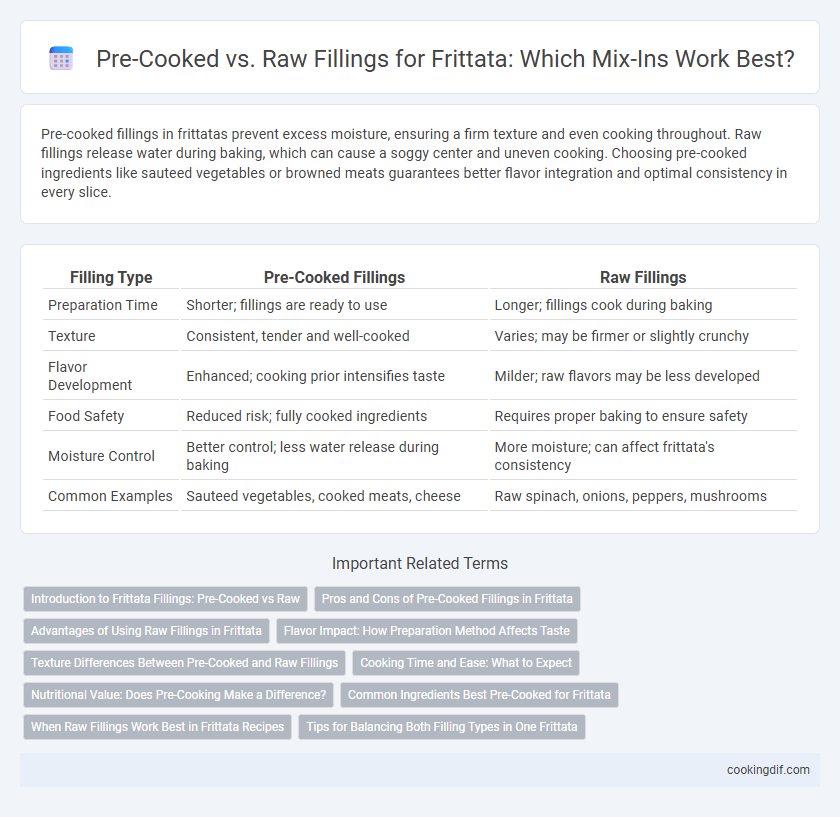 Pre-Cooked vs. Raw Fillings for Frittata: Which Mix-Ins Work Best?

Pre-cooked fillings in frittatas prevent excess moisture, ensuring a firm texture and even cooking throughout. Raw fillings release water during baking, which can cause a soggy center and uneven cooking. Choosing pre-cooked ingredients like sauteed vegetables or browned meats guarantees better flavor integration and optimal consistency in every slice.

| Filling Type | Pre-Cooked Fillings | Raw Fillings |
|---|---|---|
| Preparation Time | Shorter; fillings are ready to use | Longer; fillings cook during baking |
| Texture | Consistent, tender and well-cooked | Varies; may be firmer or slightly crunchy |
| Flavor Development | Enhanced; cooking prior intensifies taste | Milder; raw flavors may be less developed |
| Food Safety | Reduced risk; fully cooked ingredients | Requires proper baking to ensure safety |
| Moisture Control | Better control; less water release during baking | More moisture; can affect frittata's consistency |
| Common Examples | Sauteed vegetables, cooked meats, cheese | Raw spinach, onions, peppers, mushrooms |

Important Related Terms

Introduction to Frittata Fillings: Pre-Cooked vs Raw
Pros and Cons of Pre-Cooked Fillings in Frittata
Advantages of Using Raw Fillings in Frittata
Flavor Impact: How Preparation Method Affects Taste
Texture Differences Between Pre-Cooked and Raw Fillings
Cooking Time and Ease: What to Expect
Nutritional Value: Does Pre-Cooking Make a Difference?
Common Ingredients Best Pre-Cooked for Frittata
When Raw Fillings Work Best in Frittata Recipes
Tips for Balancing Both Filling Types in One Frittata

cookingdif.com