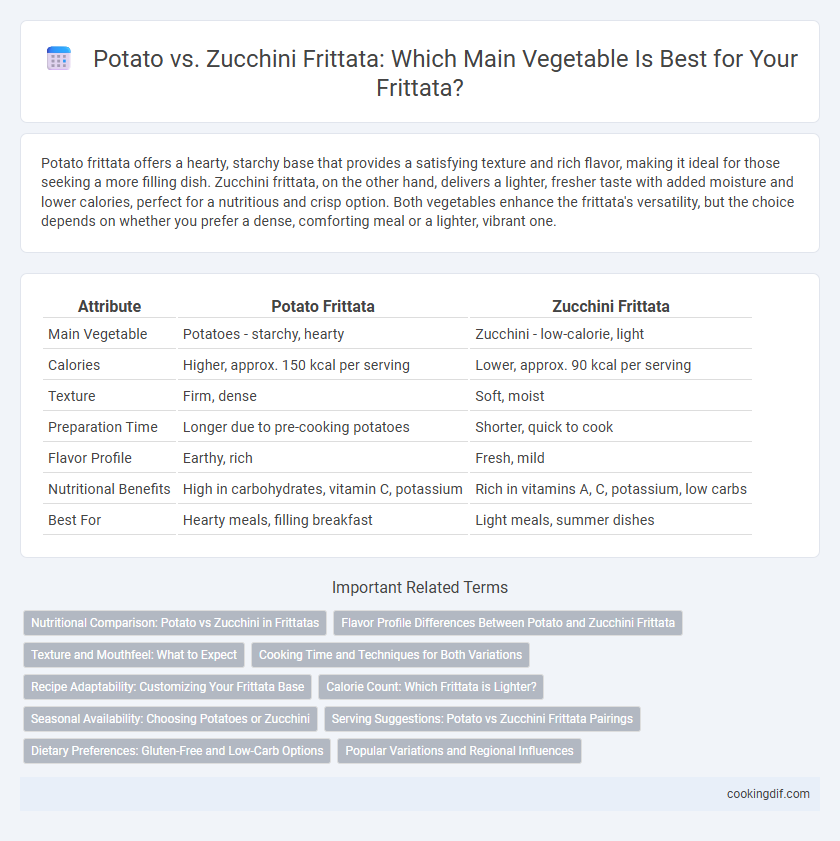 Potato vs. Zucchini Frittata: Which Main Vegetable Is Best for Your Frittata?

Potato frittata offers a hearty, starchy base that provides a satisfying texture and rich flavor, making it ideal for those seeking a more filling dish. Zucchini frittata, on the other hand, delivers a lighter, fresher taste with added moisture and lower calories, perfect for a nutritious and crisp option. Both vegetables enhance the frittata's versatility, but the choice depends on whether you prefer a dense, comforting meal or a lighter, vibrant one.

| Attribute | Potato Frittata | Zucchini Frittata |
|---|---|---|
| Main Vegetable | Potatoes - starchy, hearty | Zucchini - low-calorie, light |
| Calories | Higher, approx. 150 kcal per serving | Lower, approx. 90 kcal per serving |
| Texture | Firm, dense | Soft, moist |
| Preparation Time | Longer due to pre-cooking potatoes | Shorter, quick to cook |
| Flavor Profile | Earthy, rich | Fresh, mild |
| Nutritional Benefits | High in carbohydrates, vitamin C, potassium | Rich in vitamins A, C, potassium, low carbs |
| Best For | Hearty meals, filling breakfast | Light meals, summer dishes |

Important Related Terms

Nutritional Comparison: Potato vs Zucchini in Frittatas
Flavor Profile Differences Between Potato and Zucchini Frittata
Texture and Mouthfeel: What to Expect
Cooking Time and Techniques for Both Variations
Recipe Adaptability: Customizing Your Frittata Base
Calorie Count: Which Frittata is Lighter?
Seasonal Availability: Choosing Potatoes or Zucchini
Serving Suggestions: Potato vs Zucchini Frittata Pairings
Dietary Preferences: Gluten-Free and Low-Carb Options
Popular Variations and Regional Influences

cookingdif.com