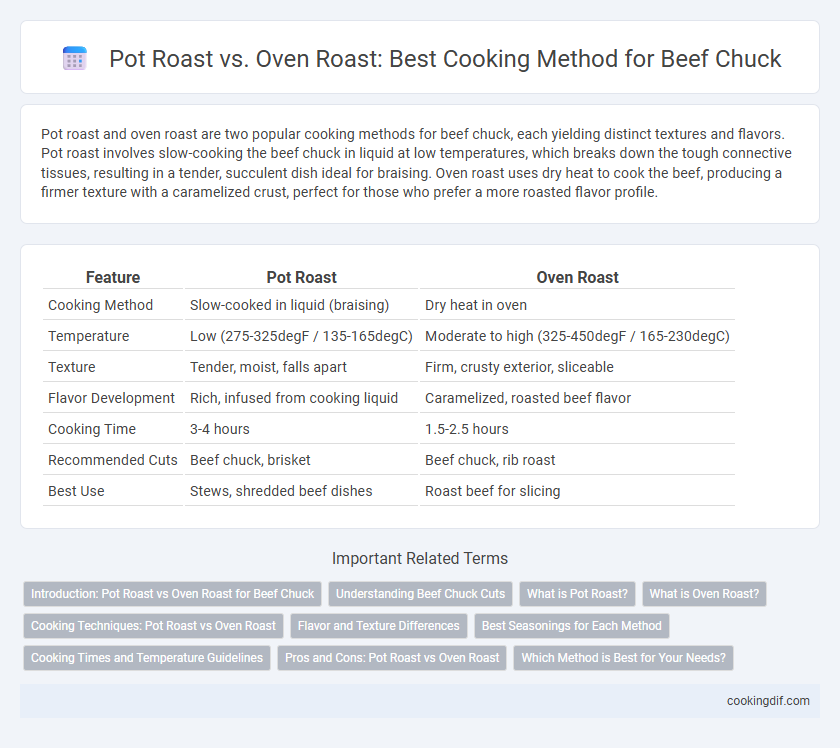 Pot Roast vs. Oven Roast: Best Cooking Method for Beef Chuck

Pot roast and oven roast are two popular cooking methods for beef chuck, each yielding distinct textures and flavors. Pot roast involves slow-cooking the beef chuck in liquid at low temperatures, which breaks down the tough connective tissues, resulting in a tender, succulent dish ideal for braising. Oven roast uses dry heat to cook the beef, producing a firmer texture with a caramelized crust, perfect for those who prefer a more roasted flavor profile.

| Feature | Pot Roast | Oven Roast |
|---|---|---|
| Cooking Method | Slow-cooked in liquid (braising) | Dry heat in oven |
| Temperature | Low (275-325degF / 135-165degC) | Moderate to high (325-450degF / 165-230degC) |
| Texture | Tender, moist, falls apart | Firm, crusty exterior, sliceable |
| Flavor Development | Rich, infused from cooking liquid | Caramelized, roasted beef flavor |
| Cooking Time | 3-4 hours | 1.5-2.5 hours |
| Recommended Cuts | Beef chuck, brisket | Beef chuck, rib roast |
| Best Use | Stews, shredded beef dishes | Roast beef for slicing |

Important Related Terms

Introduction: Pot Roast vs Oven Roast for Beef Chuck
Understanding Beef Chuck Cuts
What is Pot Roast?
What is Oven Roast?
Cooking Techniques: Pot Roast vs Oven Roast
Flavor and Texture Differences
Best Seasonings for Each Method
Cooking Times and Temperature Guidelines
Pros and Cons: Pot Roast vs Oven Roast
Which Method is Best for Your Needs?

cookingdif.com