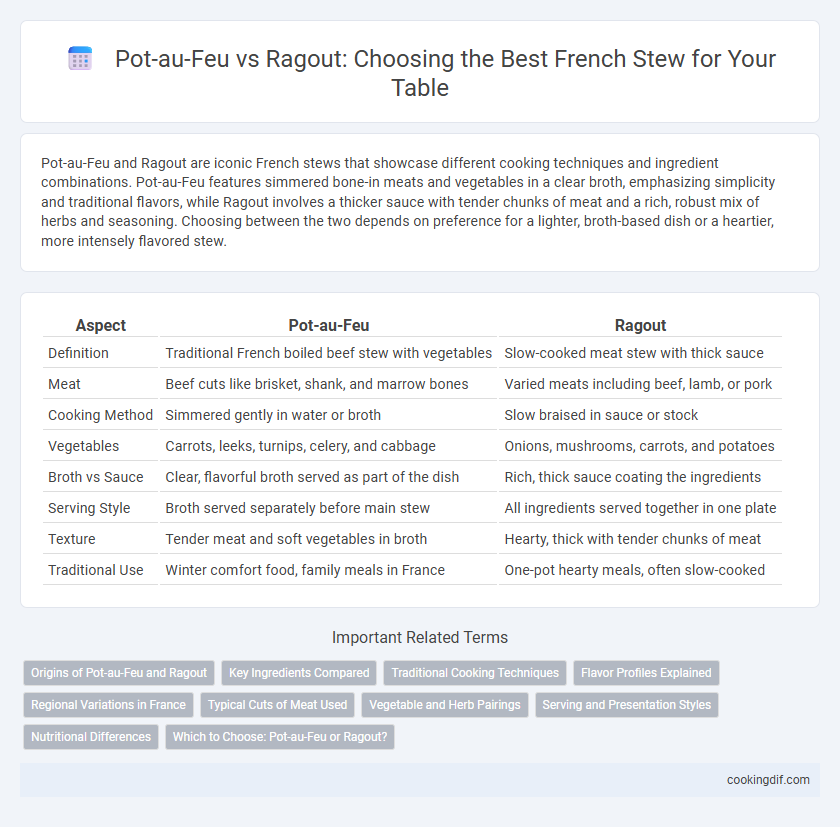 Pot-au-Feu vs Ragout: Choosing the Best French Stew for Your Table

Pot-au-Feu and Ragout are iconic French stews that showcase different cooking techniques and ingredient combinations. Pot-au-Feu features simmered bone-in meats and vegetables in a clear broth, emphasizing simplicity and traditional flavors, while Ragout involves a thicker sauce with tender chunks of meat and a rich, robust mix of herbs and seasoning. Choosing between the two depends on preference for a lighter, broth-based dish or a heartier, more intensely flavored stew.

| Aspect | Pot-au-Feu | Ragout |
|---|---|---|
| Definition | Traditional French boiled beef stew with vegetables | Slow-cooked meat stew with thick sauce |
| Meat | Beef cuts like brisket, shank, and marrow bones | Varied meats including beef, lamb, or pork |
| Cooking Method | Simmered gently in water or broth | Slow braised in sauce or stock |
| Vegetables | Carrots, leeks, turnips, celery, and cabbage | Onions, mushrooms, carrots, and potatoes |
| Broth vs Sauce | Clear, flavorful broth served as part of the dish | Rich, thick sauce coating the ingredients |
| Serving Style | Broth served separately before main stew | All ingredients served together in one plate |
| Texture | Tender meat and soft vegetables in broth | Hearty, thick with tender chunks of meat |
| Traditional Use | Winter comfort food, family meals in France | One-pot hearty meals, often slow-cooked |

Important Related Terms

Origins of Pot-au-Feu and Ragout
Key Ingredients Compared
Traditional Cooking Techniques
Flavor Profiles Explained
Regional Variations in France
Typical Cuts of Meat Used
Vegetable and Herb Pairings
Serving and Presentation Styles
Nutritional Differences
Which to Choose: Pot-au-Feu or Ragout?

cookingdif.com