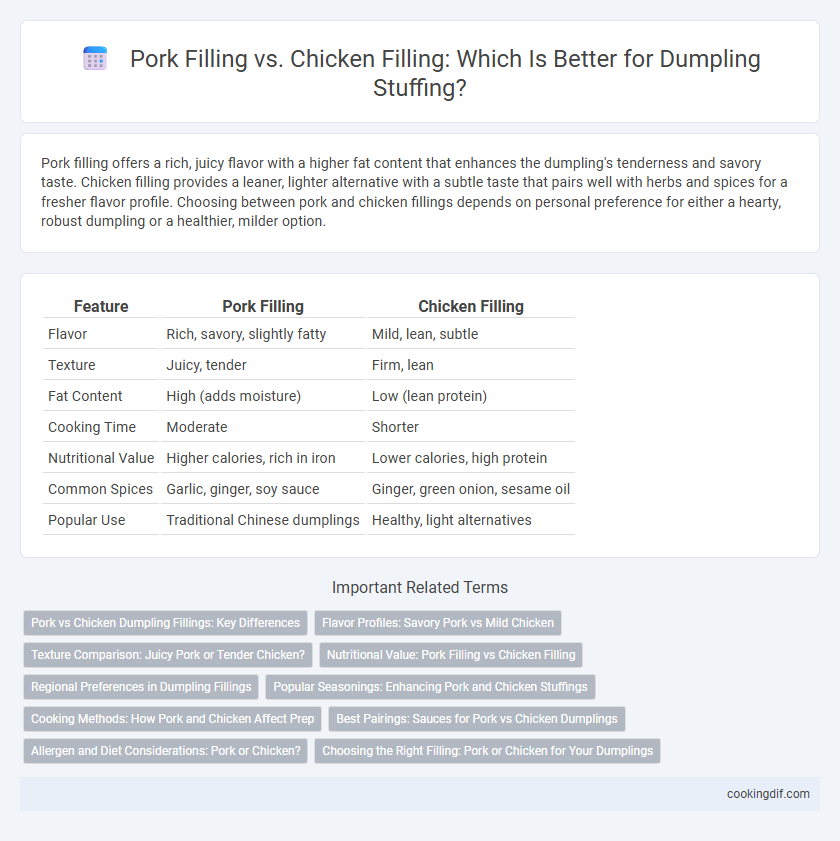 Pork Filling vs. Chicken Filling: Which Is Better for Dumpling Stuffing?

Pork filling offers a rich, juicy flavor with a higher fat content that enhances the dumpling's tenderness and savory taste. Chicken filling provides a leaner, lighter alternative with a subtle taste that pairs well with herbs and spices for a fresher flavor profile. Choosing between pork and chicken fillings depends on personal preference for either a hearty, robust dumpling or a healthier, milder option.

| Feature | Pork Filling | Chicken Filling |
|---|---|---|
| Flavor | Rich, savory, slightly fatty | Mild, lean, subtle |
| Texture | Juicy, tender | Firm, lean |
| Fat Content | High (adds moisture) | Low (lean protein) |
| Cooking Time | Moderate | Shorter |
| Nutritional Value | Higher calories, rich in iron | Lower calories, high protein |
| Common Spices | Garlic, ginger, soy sauce | Ginger, green onion, sesame oil |
| Popular Use | Traditional Chinese dumplings | Healthy, light alternatives |

Important Related Terms

Pork vs Chicken Dumpling Fillings: Key Differences
Flavor Profiles: Savory Pork vs Mild Chicken
Texture Comparison: Juicy Pork or Tender Chicken?
Nutritional Value: Pork Filling vs Chicken Filling
Regional Preferences in Dumpling Fillings
Popular Seasonings: Enhancing Pork and Chicken Stuffings
Cooking Methods: How Pork and Chicken Affect Prep
Best Pairings: Sauces for Pork vs Chicken Dumplings
Allergen and Diet Considerations: Pork or Chicken?
Choosing the Right Filling: Pork or Chicken for Your Dumplings

cookingdif.com