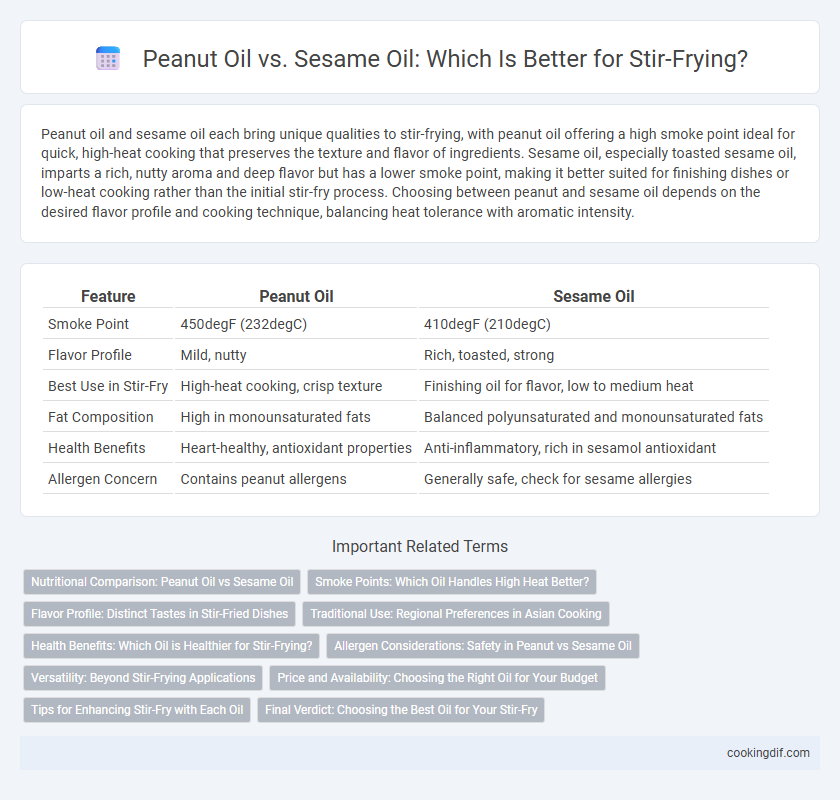 Peanut Oil vs. Sesame Oil: Which Is Better for Stir-Frying?

Peanut oil and sesame oil each bring unique qualities to stir-frying, with peanut oil offering a high smoke point ideal for quick, high-heat cooking that preserves the texture and flavor of ingredients. Sesame oil, especially toasted sesame oil, imparts a rich, nutty aroma and deep flavor but has a lower smoke point, making it better suited for finishing dishes or low-heat cooking rather than the initial stir-fry process. Choosing between peanut and sesame oil depends on the desired flavor profile and cooking technique, balancing heat tolerance with aromatic intensity.

| Feature | Peanut Oil | Sesame Oil |
|---|---|---|
| Smoke Point | 450degF (232degC) | 410degF (210degC) |
| Flavor Profile | Mild, nutty | Rich, toasted, strong |
| Best Use in Stir-Fry | High-heat cooking, crisp texture | Finishing oil for flavor, low to medium heat |
| Fat Composition | High in monounsaturated fats | Balanced polyunsaturated and monounsaturated fats |
| Health Benefits | Heart-healthy, antioxidant properties | Anti-inflammatory, rich in sesamol antioxidant |
| Allergen Concern | Contains peanut allergens | Generally safe, check for sesame allergies |

Important Related Terms

Nutritional Comparison: Peanut Oil vs Sesame Oil
Smoke Points: Which Oil Handles High Heat Better?
Flavor Profile: Distinct Tastes in Stir-Fried Dishes
Traditional Use: Regional Preferences in Asian Cooking
Health Benefits: Which Oil is Healthier for Stir-Frying?
Allergen Considerations: Safety in Peanut vs Sesame Oil
Versatility: Beyond Stir-Frying Applications
Price and Availability: Choosing the Right Oil for Your Budget
Tips for Enhancing Stir-Fry with Each Oil
Final Verdict: Choosing the Best Oil for Your Stir-Fry

cookingdif.com