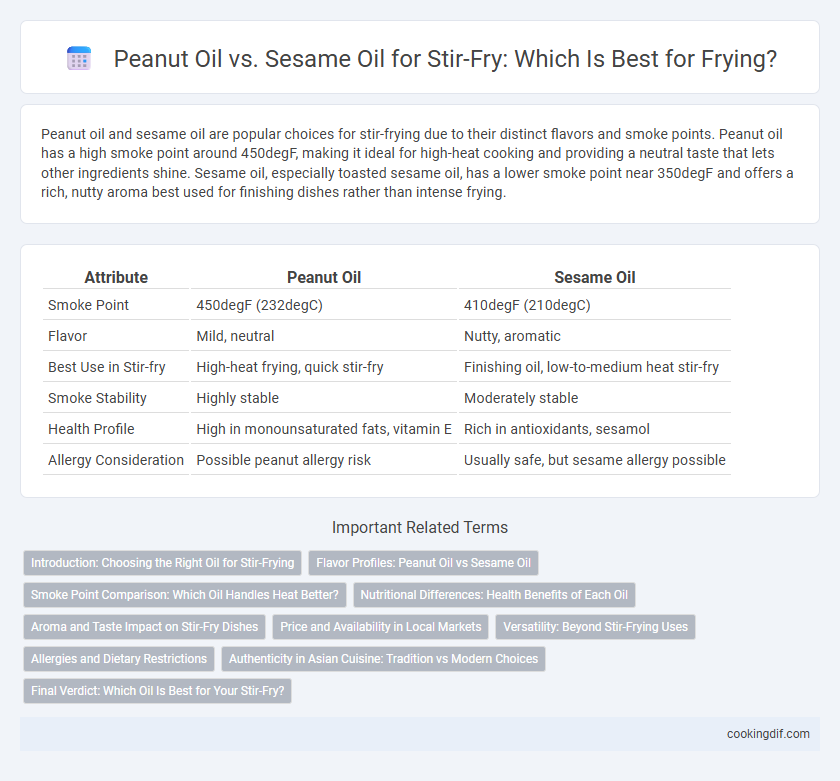 Peanut Oil vs. Sesame Oil for Stir-Fry: Which Is Best for Frying?

Peanut oil and sesame oil are popular choices for stir-frying due to their distinct flavors and smoke points. Peanut oil has a high smoke point around 450degF, making it ideal for high-heat cooking and providing a neutral taste that lets other ingredients shine. Sesame oil, especially toasted sesame oil, has a lower smoke point near 350degF and offers a rich, nutty aroma best used for finishing dishes rather than intense frying.

| Attribute | Peanut Oil | Sesame Oil |
|---|---|---|
| Smoke Point | 450degF (232degC) | 410degF (210degC) |
| Flavor | Mild, neutral | Nutty, aromatic |
| Best Use in Stir-fry | High-heat frying, quick stir-fry | Finishing oil, low-to-medium heat stir-fry |
| Smoke Stability | Highly stable | Moderately stable |
| Health Profile | High in monounsaturated fats, vitamin E | Rich in antioxidants, sesamol |
| Allergy Consideration | Possible peanut allergy risk | Usually safe, but sesame allergy possible |

Important Related Terms

Introduction: Choosing the Right Oil for Stir-Frying
Flavor Profiles: Peanut Oil vs Sesame Oil
Smoke Point Comparison: Which Oil Handles Heat Better?
Nutritional Differences: Health Benefits of Each Oil
Aroma and Taste Impact on Stir-Fry Dishes
Price and Availability in Local Markets
Versatility: Beyond Stir-Frying Uses
Allergies and Dietary Restrictions
Authenticity in Asian Cuisine: Tradition vs Modern Choices
Final Verdict: Which Oil Is Best for Your Stir-Fry?

cookingdif.com