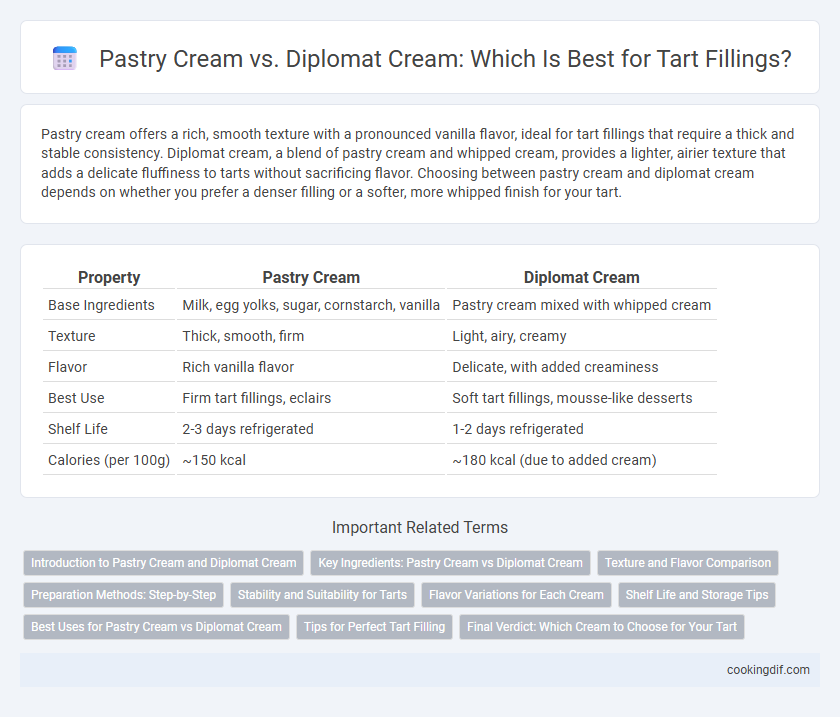 Pastry Cream vs. Diplomat Cream: Which Is Best for Tart Fillings?

Pastry cream offers a rich, smooth texture with a pronounced vanilla flavor, ideal for tart fillings that require a thick and stable consistency. Diplomat cream, a blend of pastry cream and whipped cream, provides a lighter, airier texture that adds a delicate fluffiness to tarts without sacrificing flavor. Choosing between pastry cream and diplomat cream depends on whether you prefer a denser filling or a softer, more whipped finish for your tart.

| Property | Pastry Cream | Diplomat Cream |
|---|---|---|
| Base Ingredients | Milk, egg yolks, sugar, cornstarch, vanilla | Pastry cream mixed with whipped cream |
| Texture | Thick, smooth, firm | Light, airy, creamy |
| Flavor | Rich vanilla flavor | Delicate, with added creaminess |
| Best Use | Firm tart fillings, eclairs | Soft tart fillings, mousse-like desserts |
| Shelf Life | 2-3 days refrigerated | 1-2 days refrigerated |
| Calories (per 100g) | ~150 kcal | ~180 kcal (due to added cream) |

Important Related Terms

Introduction to Pastry Cream and Diplomat Cream
Key Ingredients: Pastry Cream vs Diplomat Cream
Texture and Flavor Comparison
Preparation Methods: Step-by-Step
Stability and Suitability for Tarts
Flavor Variations for Each Cream
Shelf Life and Storage Tips
Best Uses for Pastry Cream vs Diplomat Cream
Tips for Perfect Tart Filling
Final Verdict: Which Cream to Choose for Your Tart

cookingdif.com