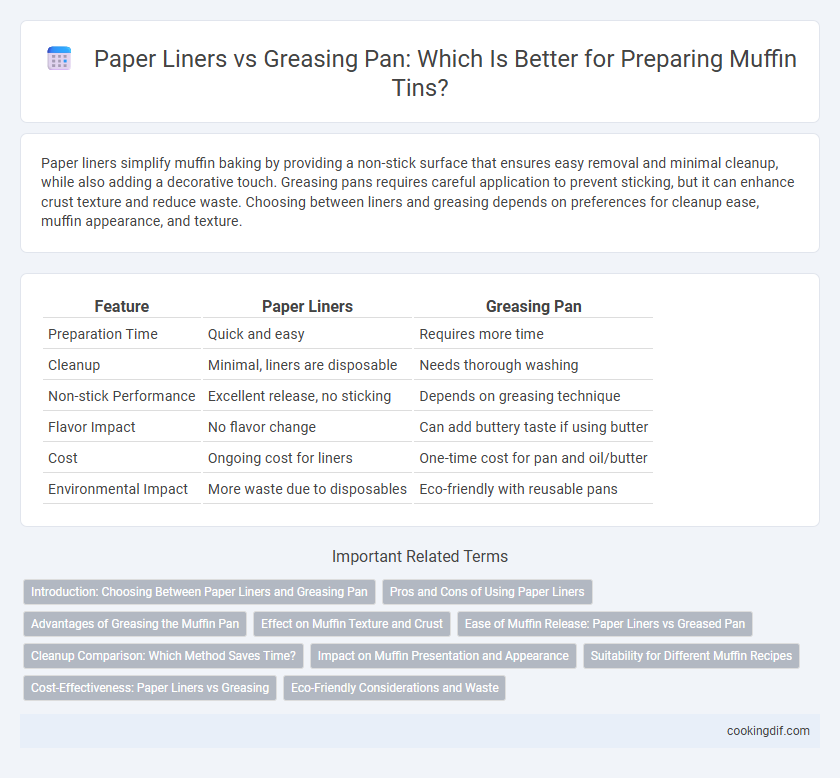 Paper Liners vs Greasing Pan: Which Is Better for Preparing Muffin Tins?

Paper liners simplify muffin baking by providing a non-stick surface that ensures easy removal and minimal cleanup, while also adding a decorative touch. Greasing pans requires careful application to prevent sticking, but it can enhance crust texture and reduce waste. Choosing between liners and greasing depends on preferences for cleanup ease, muffin appearance, and texture.

| Feature | Paper Liners | Greasing Pan |
|---|---|---|
| Preparation Time | Quick and easy | Requires more time |
| Cleanup | Minimal, liners are disposable | Needs thorough washing |
| Non-stick Performance | Excellent release, no sticking | Depends on greasing technique |
| Flavor Impact | No flavor change | Can add buttery taste if using butter |
| Cost | Ongoing cost for liners | One-time cost for pan and oil/butter |
| Environmental Impact | More waste due to disposables | Eco-friendly with reusable pans |

Important Related Terms

Introduction: Choosing Between Paper Liners and Greasing Pan
Pros and Cons of Using Paper Liners
Advantages of Greasing the Muffin Pan
Effect on Muffin Texture and Crust
Ease of Muffin Release: Paper Liners vs Greased Pan
Cleanup Comparison: Which Method Saves Time?
Impact on Muffin Presentation and Appearance
Suitability for Different Muffin Recipes
Cost-Effectiveness: Paper Liners vs Greasing
Eco-Friendly Considerations and Waste

cookingdif.com