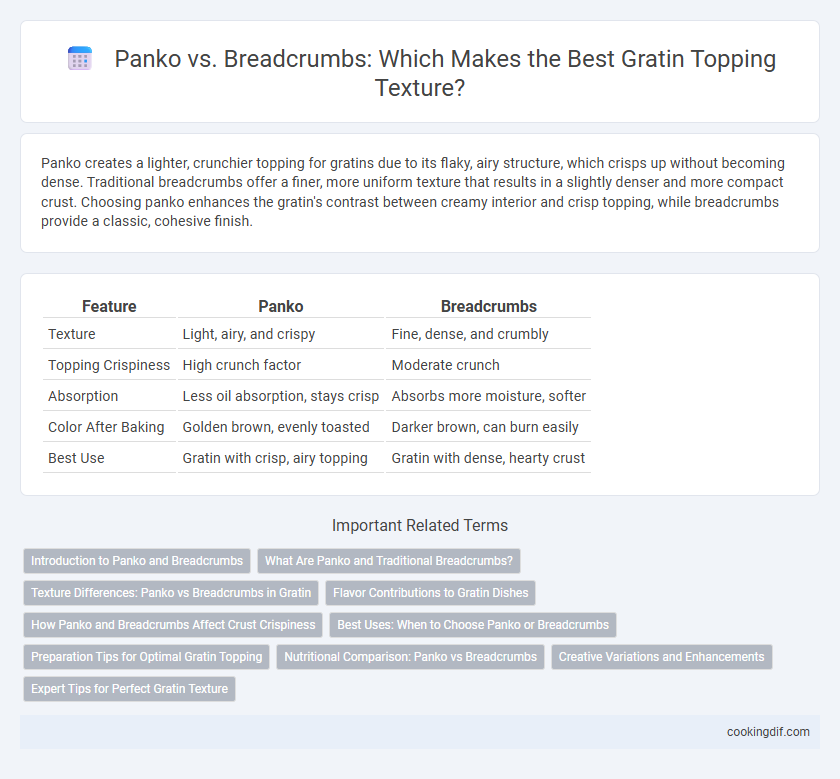 Panko vs. Breadcrumbs: Which Makes the Best Gratin Topping Texture?

Panko creates a lighter, crunchier topping for gratins due to its flaky, airy structure, which crisps up without becoming dense. Traditional breadcrumbs offer a finer, more uniform texture that results in a slightly denser and more compact crust. Choosing panko enhances the gratin's contrast between creamy interior and crisp topping, while breadcrumbs provide a classic, cohesive finish.

| Feature | Panko | Breadcrumbs |
|---|---|---|
| Texture | Light, airy, and crispy | Fine, dense, and crumbly |
| Topping Crispiness | High crunch factor | Moderate crunch |
| Absorption | Less oil absorption, stays crisp | Absorbs more moisture, softer |
| Color After Baking | Golden brown, evenly toasted | Darker brown, can burn easily |
| Best Use | Gratin with crisp, airy topping | Gratin with dense, hearty crust |

Important Related Terms

Introduction to Panko and Breadcrumbs
What Are Panko and Traditional Breadcrumbs?
Texture Differences: Panko vs Breadcrumbs in Gratin
Flavor Contributions to Gratin Dishes
How Panko and Breadcrumbs Affect Crust Crispiness
Best Uses: When to Choose Panko or Breadcrumbs
Preparation Tips for Optimal Gratin Topping
Nutritional Comparison: Panko vs Breadcrumbs
Creative Variations and Enhancements
Expert Tips for Perfect Gratin Texture

cookingdif.com