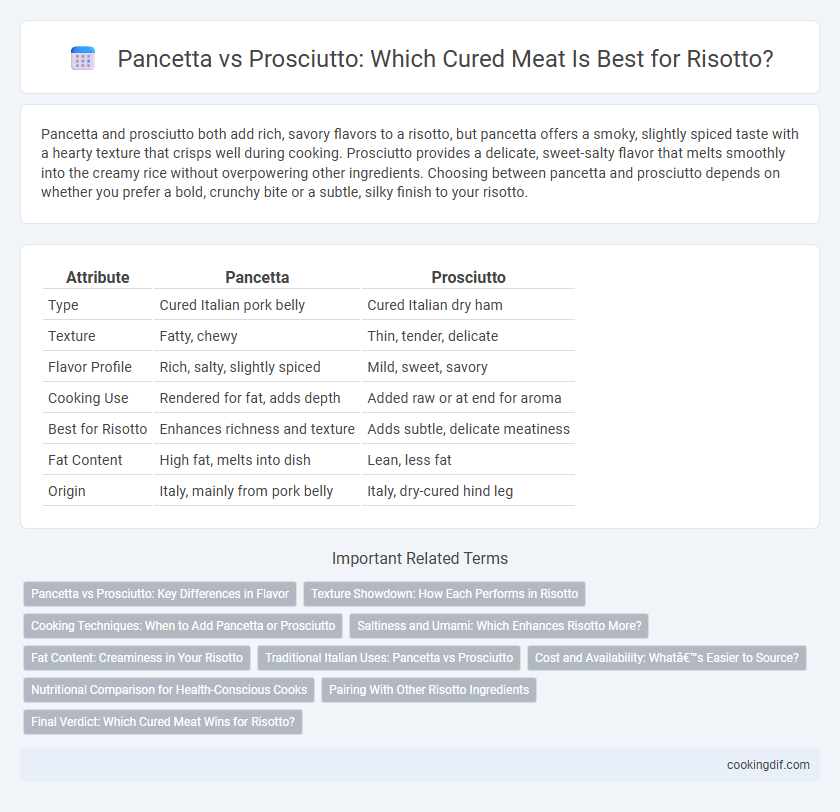 Pancetta vs Prosciutto: Which Cured Meat Is Best for Risotto?

Pancetta and prosciutto both add rich, savory flavors to a risotto, but pancetta offers a smoky, slightly spiced taste with a hearty texture that crisps well during cooking. Prosciutto provides a delicate, sweet-salty flavor that melts smoothly into the creamy rice without overpowering other ingredients. Choosing between pancetta and prosciutto depends on whether you prefer a bold, crunchy bite or a subtle, silky finish to your risotto.

| Attribute | Pancetta | Prosciutto |
|---|---|---|
| Type | Cured Italian pork belly | Cured Italian dry ham |
| Texture | Fatty, chewy | Thin, tender, delicate |
| Flavor Profile | Rich, salty, slightly spiced | Mild, sweet, savory |
| Cooking Use | Rendered for fat, adds depth | Added raw or at end for aroma |
| Best for Risotto | Enhances richness and texture | Adds subtle, delicate meatiness |
| Fat Content | High fat, melts into dish | Lean, less fat |
| Origin | Italy, mainly from pork belly | Italy, dry-cured hind leg |

Important Related Terms

Pancetta vs Prosciutto: Key Differences in Flavor
Texture Showdown: How Each Performs in Risotto
Cooking Techniques: When to Add Pancetta or Prosciutto
Saltiness and Umami: Which Enhances Risotto More?
Fat Content: Creaminess in Your Risotto
Traditional Italian Uses: Pancetta vs Prosciutto
Cost and Availability: Whatâ€™s Easier to Source?
Nutritional Comparison for Health-Conscious Cooks
Pairing With Other Risotto Ingredients
Final Verdict: Which Cured Meat Wins for Risotto?

cookingdif.com