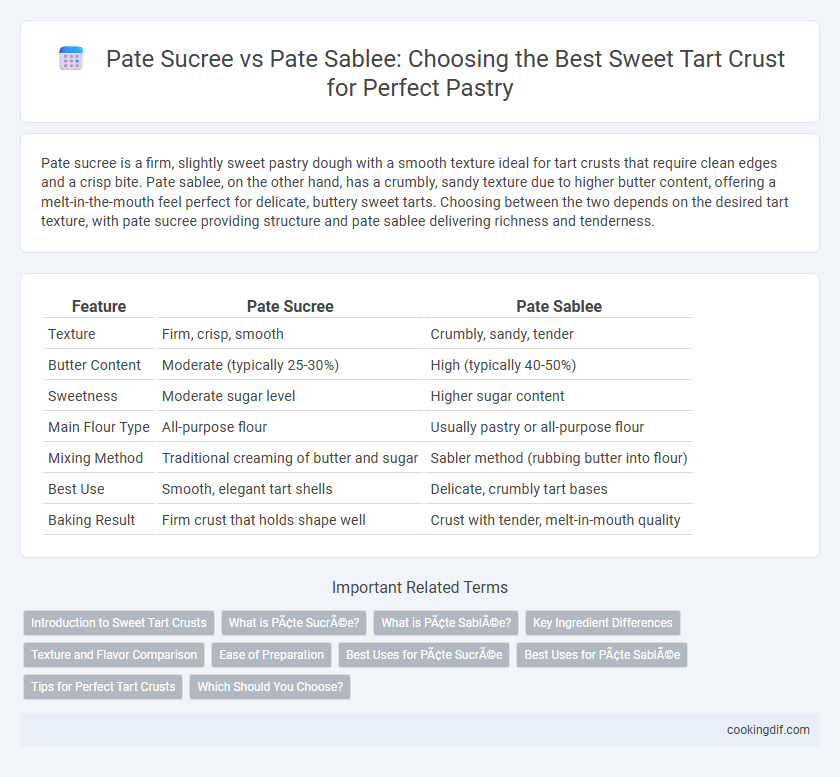 Pate Sucree vs Pate Sablee: Choosing the Best Sweet Tart Crust for Perfect Pastry

Pate sucree is a firm, slightly sweet pastry dough with a smooth texture ideal for tart crusts that require clean edges and a crisp bite. Pate sablee, on the other hand, has a crumbly, sandy texture due to higher butter content, offering a melt-in-the-mouth feel perfect for delicate, buttery sweet tarts. Choosing between the two depends on the desired tart texture, with pate sucree providing structure and pate sablee delivering richness and tenderness.

| Feature | Pate Sucree | Pate Sablee |
|---|---|---|
| Texture | Firm, crisp, smooth | Crumbly, sandy, tender |
| Butter Content | Moderate (typically 25-30%) | High (typically 40-50%) |
| Sweetness | Moderate sugar level | Higher sugar content |
| Main Flour Type | All-purpose flour | Usually pastry or all-purpose flour |
| Mixing Method | Traditional creaming of butter and sugar | Sabler method (rubbing butter into flour) |
| Best Use | Smooth, elegant tart shells | Delicate, crumbly tart bases |
| Baking Result | Firm crust that holds shape well | Crust with tender, melt-in-mouth quality |

Important Related Terms

Introduction to Sweet Tart Crusts
What is PÃ¢te SucrÃ©e?
What is PÃ¢te SablÃ©e?
Key Ingredient Differences
Texture and Flavor Comparison
Ease of Preparation
Best Uses for PÃ¢te SucrÃ©e
Best Uses for PÃ¢te SablÃ©e
Tips for Perfect Tart Crusts
Which Should You Choose?

cookingdif.com