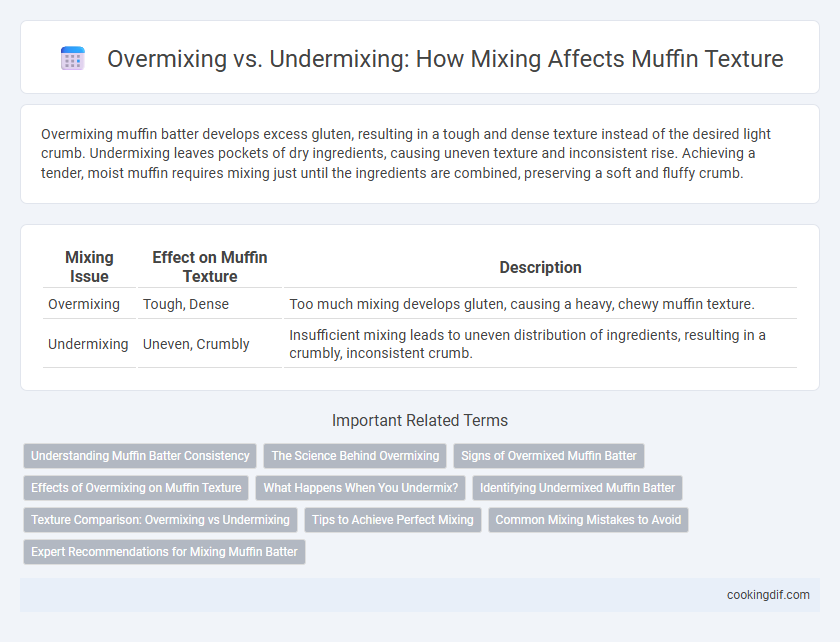 Overmixing vs. Undermixing: How Mixing Affects Muffin Texture

Overmixing muffin batter develops excess gluten, resulting in a tough and dense texture instead of the desired light crumb. Undermixing leaves pockets of dry ingredients, causing uneven texture and inconsistent rise. Achieving a tender, moist muffin requires mixing just until the ingredients are combined, preserving a soft and fluffy crumb.

| Mixing Issue | Effect on Muffin Texture | Description |
|---|---|---|
| Overmixing | Tough, Dense | Too much mixing develops gluten, causing a heavy, chewy muffin texture. |
| Undermixing | Uneven, Crumbly | Insufficient mixing leads to uneven distribution of ingredients, resulting in a crumbly, inconsistent crumb. |

Important Related Terms

Understanding Muffin Batter Consistency
The Science Behind Overmixing
Signs of Overmixed Muffin Batter
Effects of Overmixing on Muffin Texture
What Happens When You Undermix?
Identifying Undermixed Muffin Batter
Texture Comparison: Overmixing vs Undermixing
Tips to Achieve Perfect Mixing
Common Mixing Mistakes to Avoid
Expert Recommendations for Mixing Muffin Batter

cookingdif.com